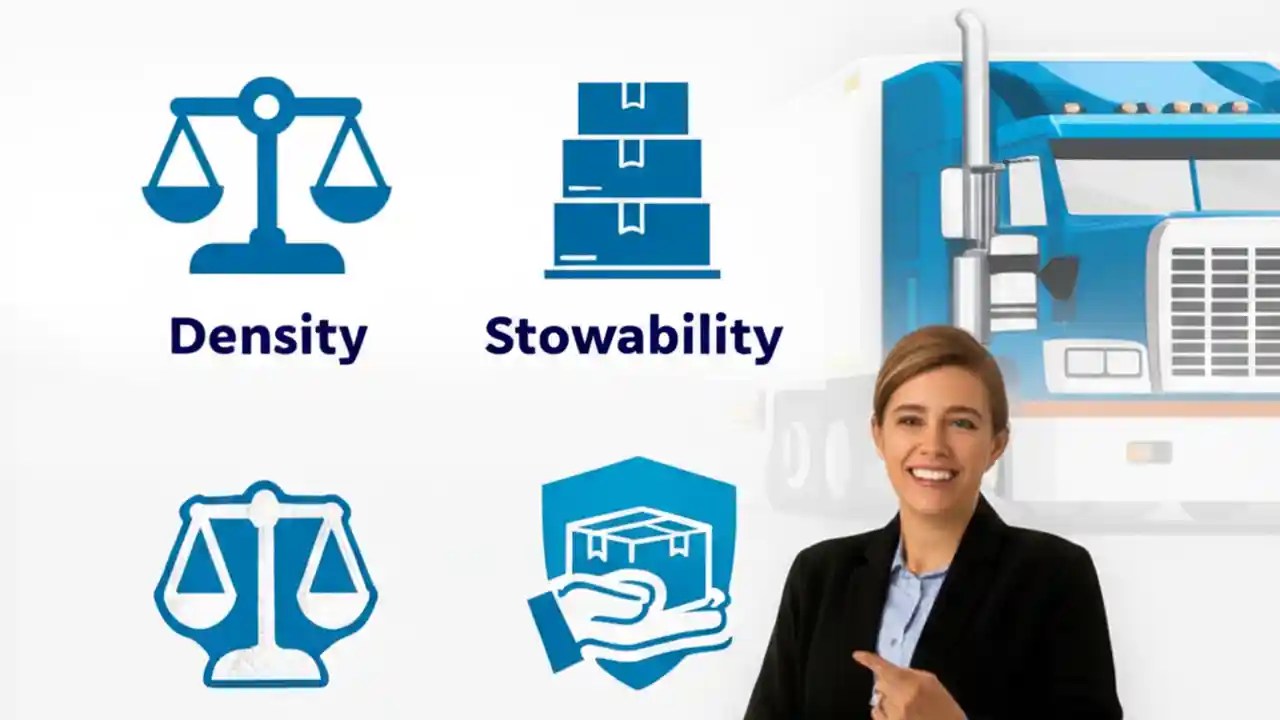 Density

Stowability