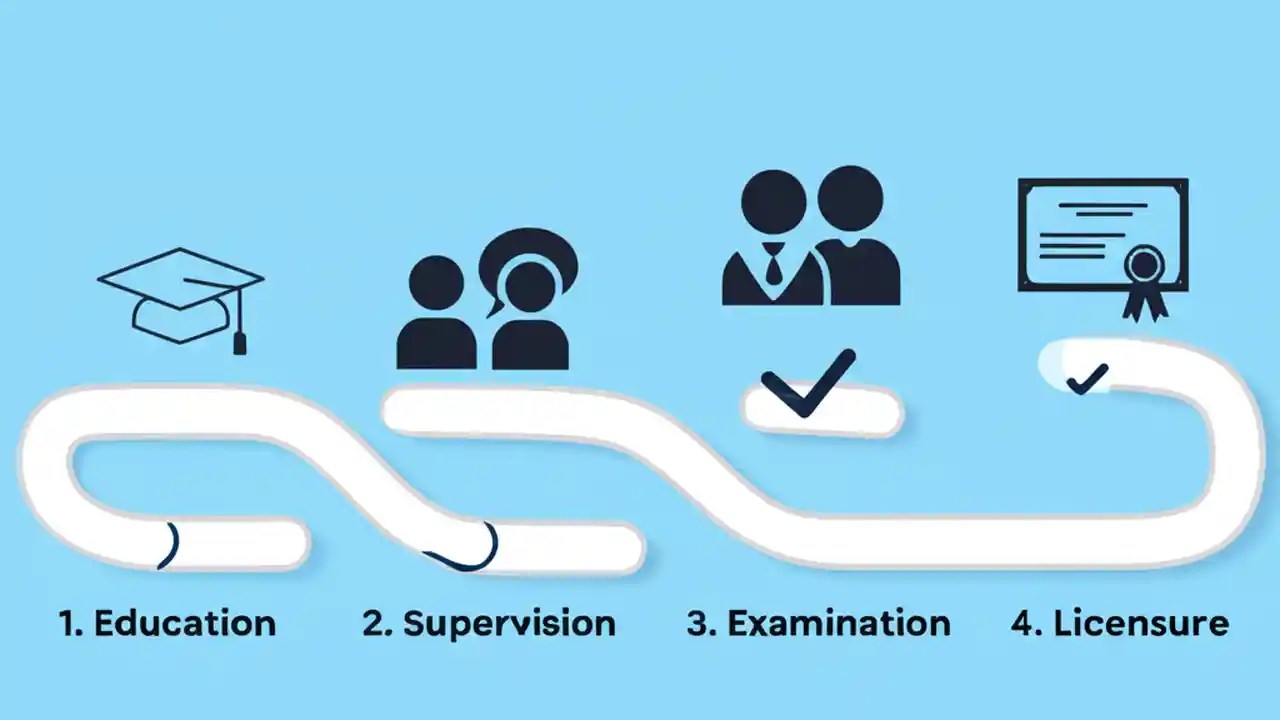 1. Education

2. Supervision

3. Examination

4. Licensure