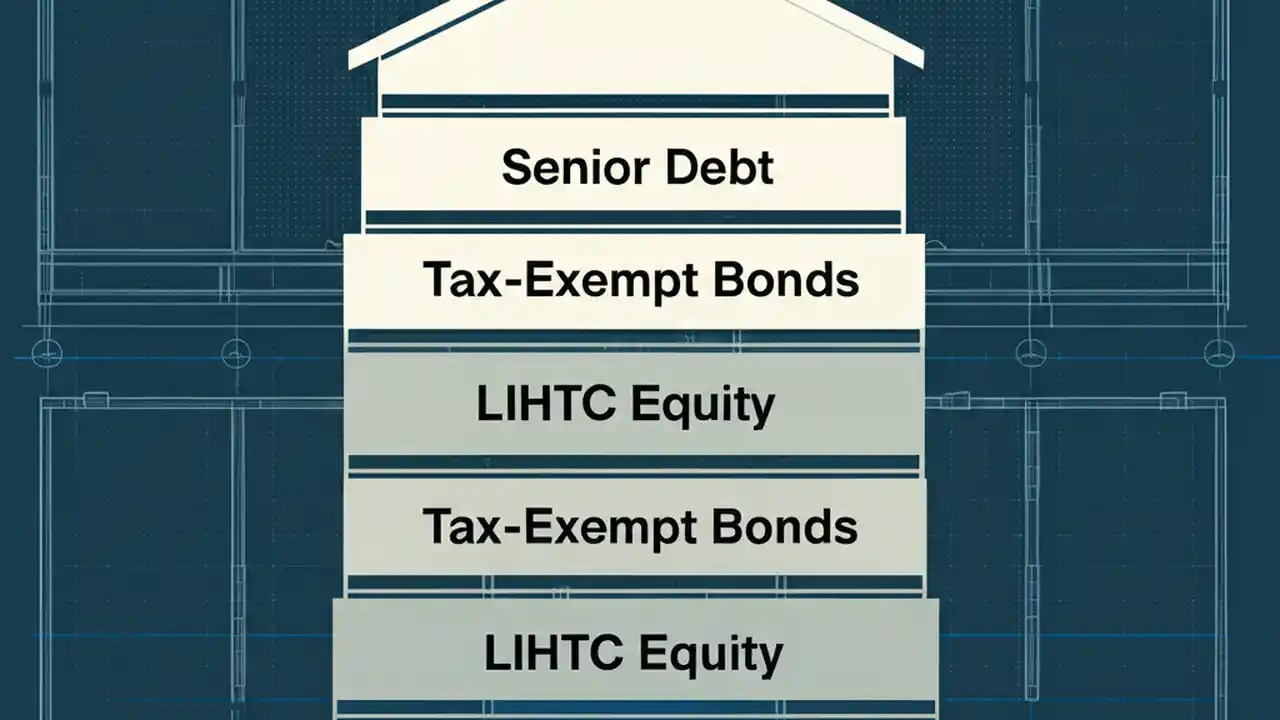 Senior Debt

Tax-Exempt Bonds

LIHTC Equity

Tax-Exempt Bonds

LIHTC Equity