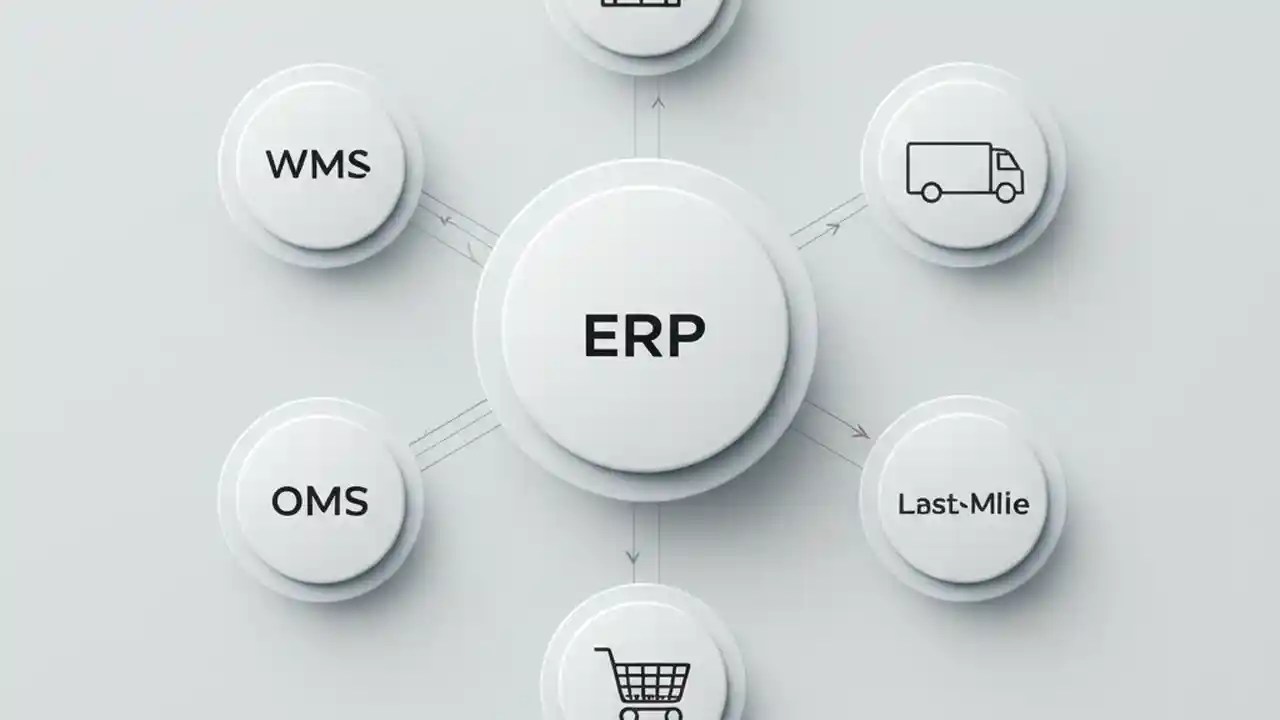 WMS

ERP

OMS

Last-Mlie