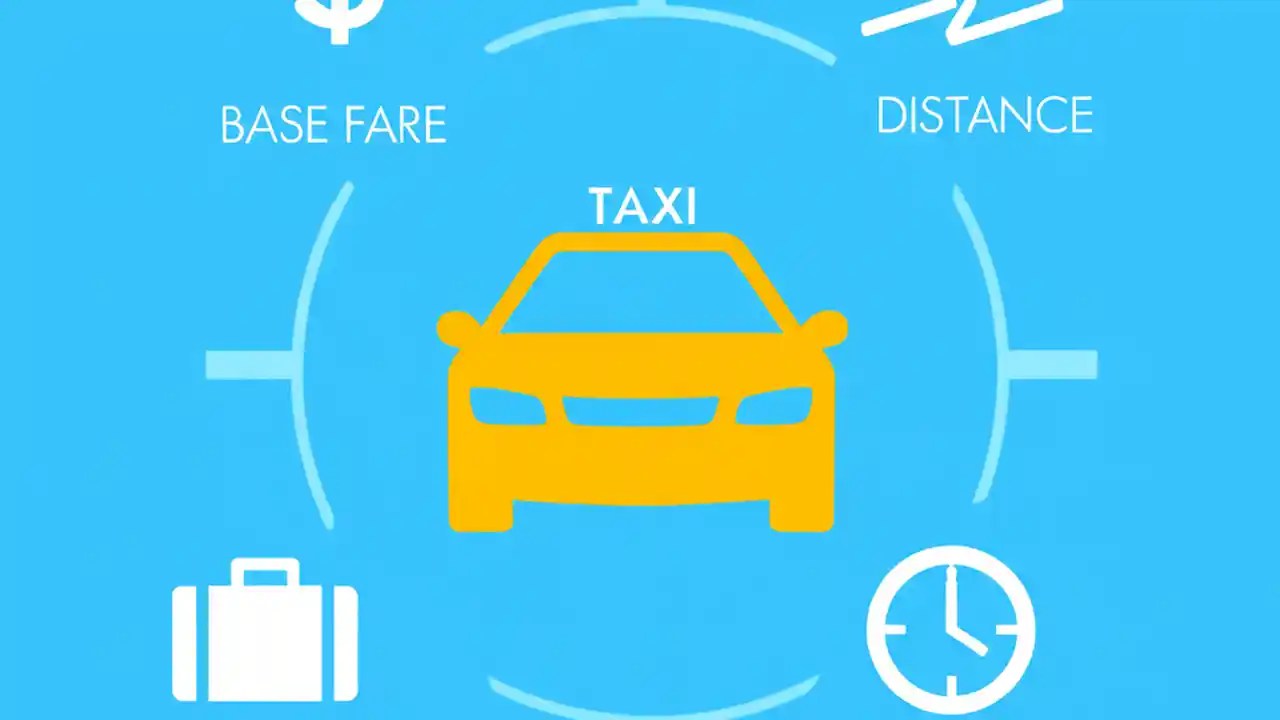 BASE FARE

DISTANCE

TAXI