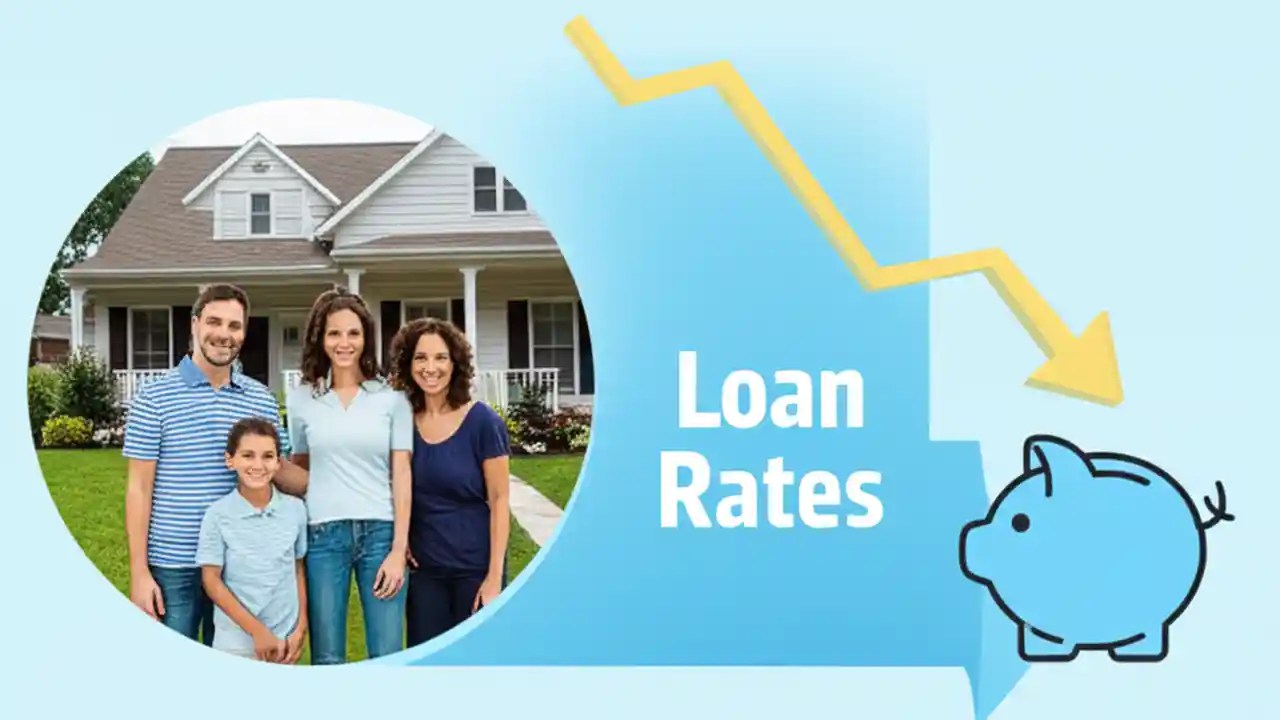 Loan Rates