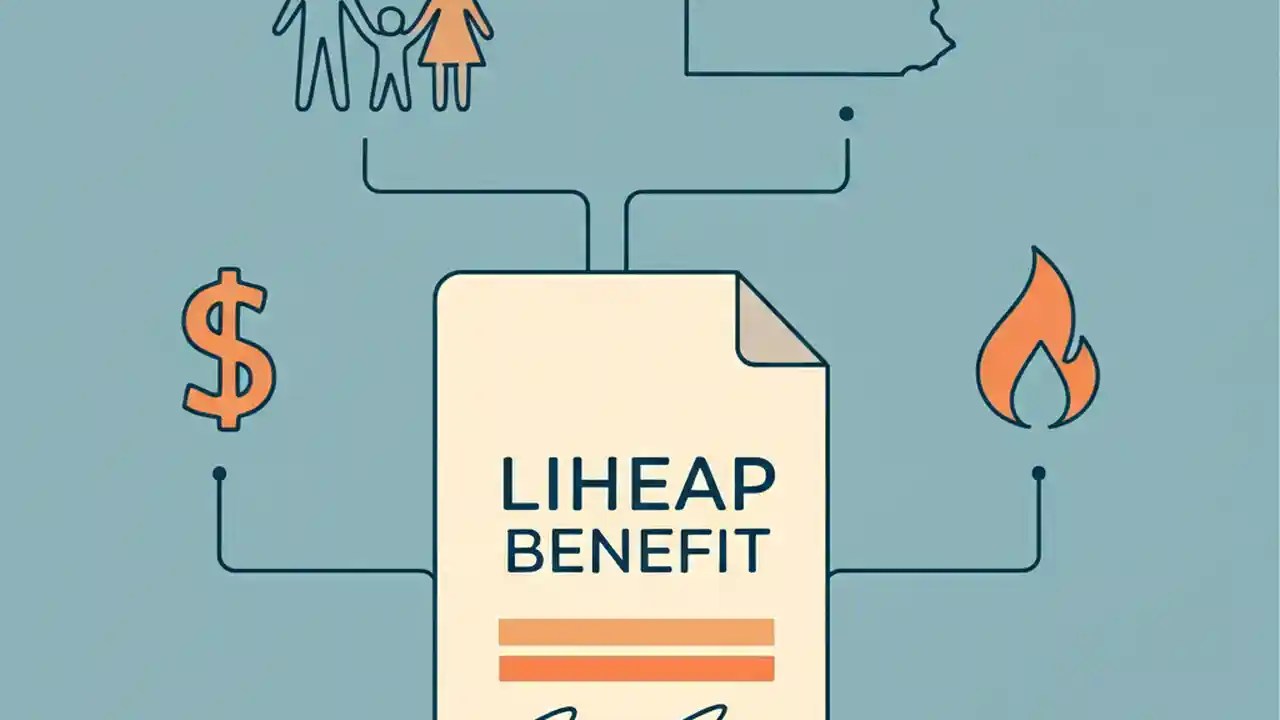 $
LIHEAP
BENEFIT