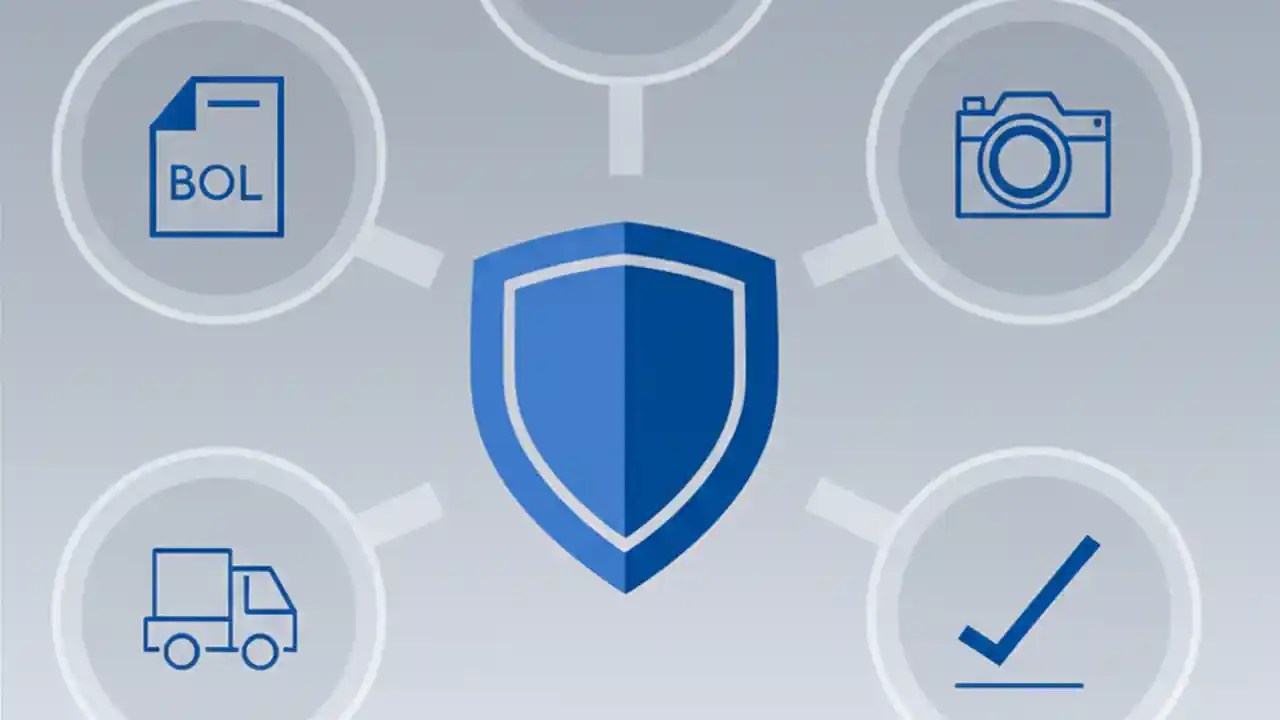 BOL