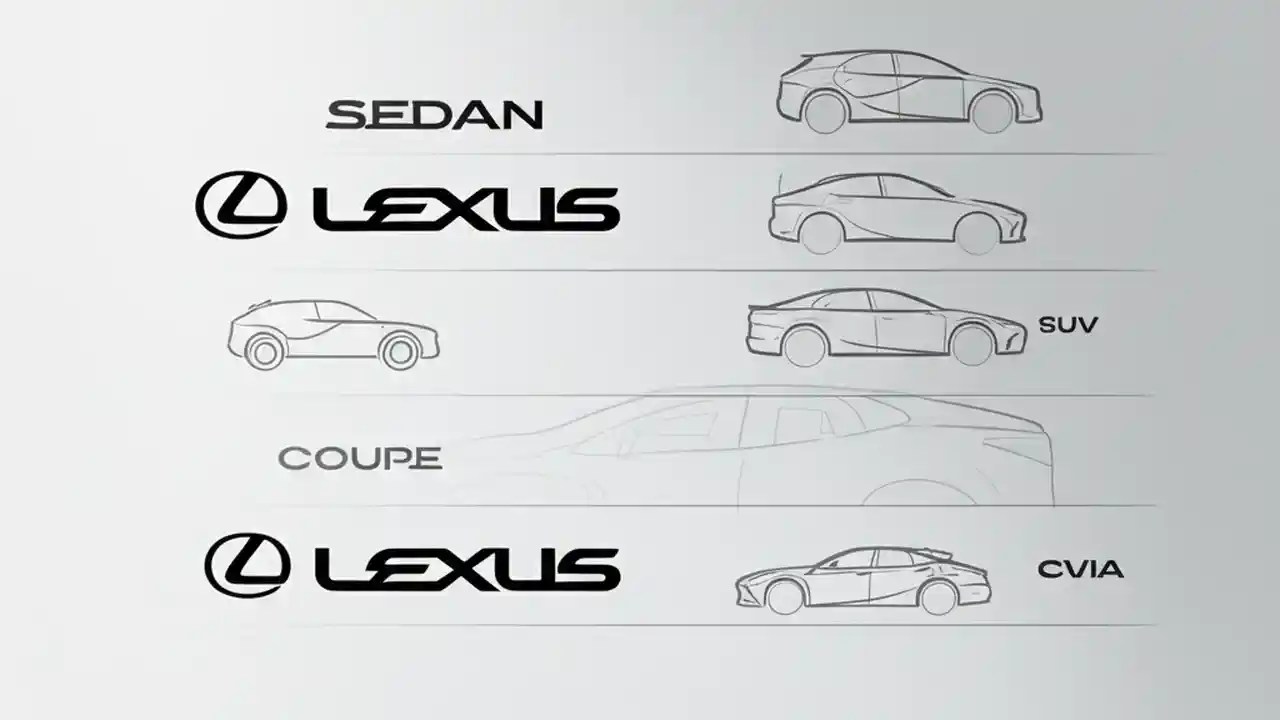 SEDAN

LEXUS

SUV

COUPE

LEXUS

CVIA