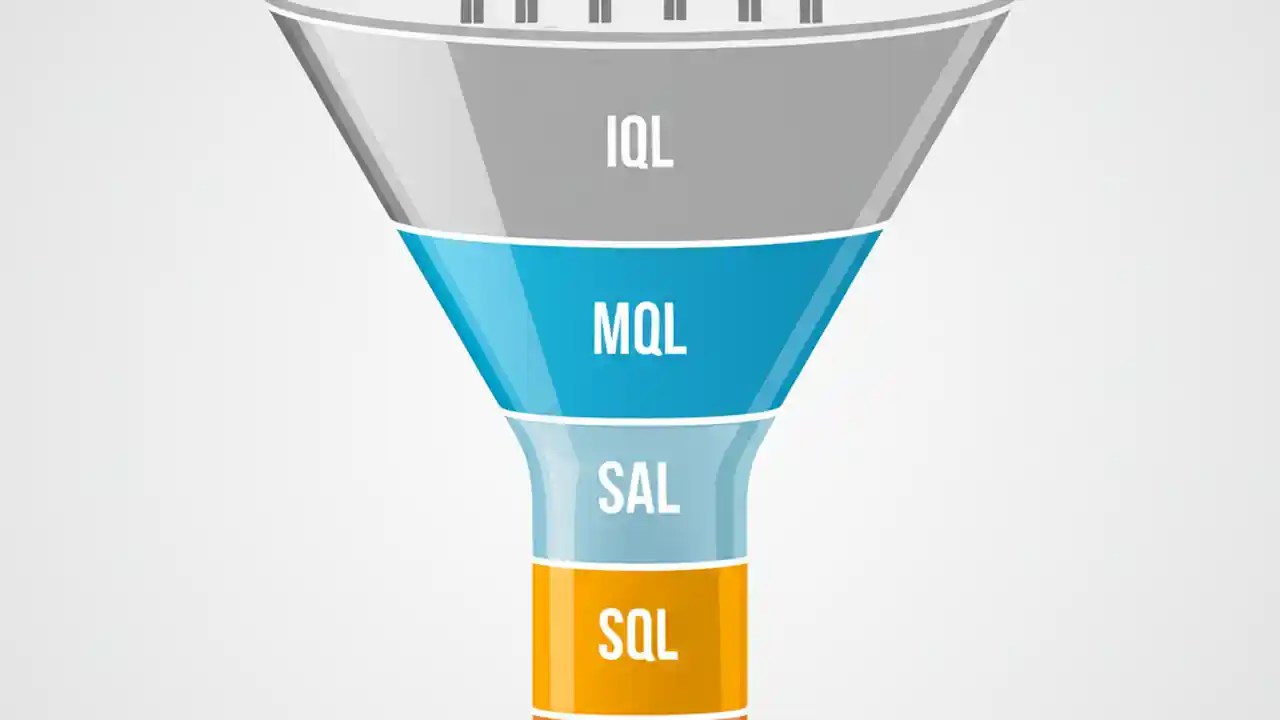 IQL

MQL

SAL

SQL