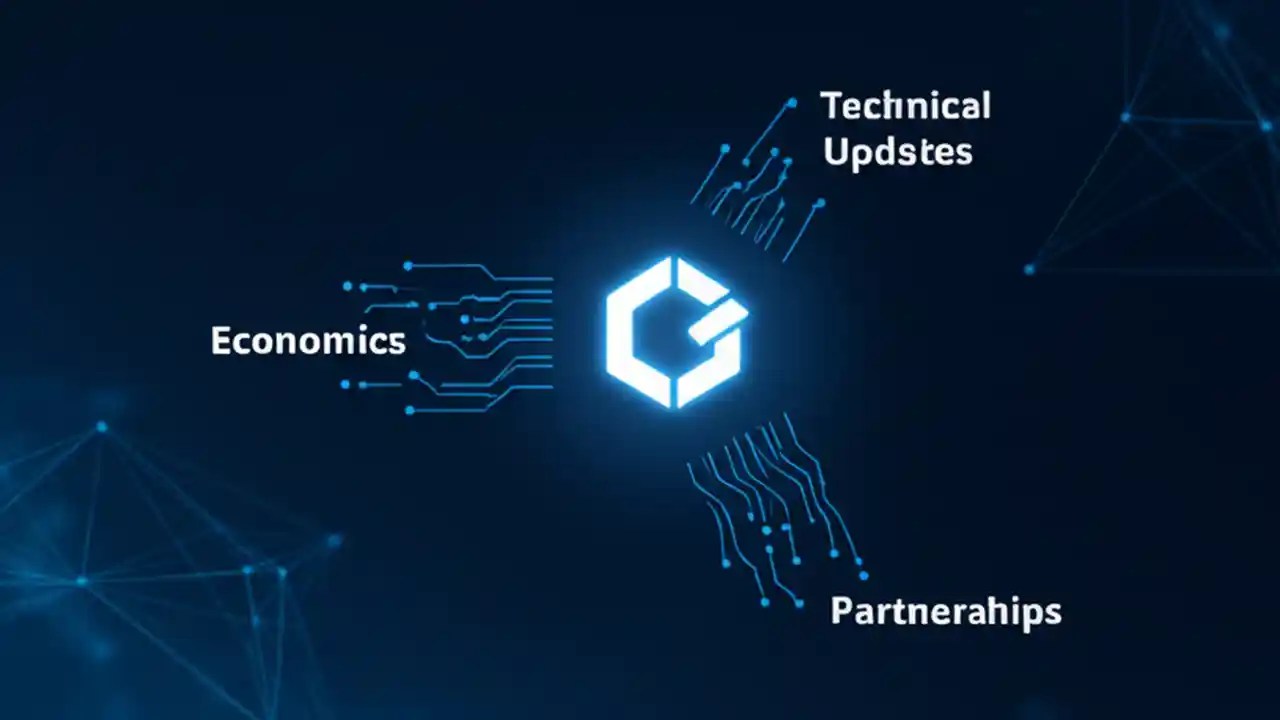 Technical Updstes

Economics

Partnerahips