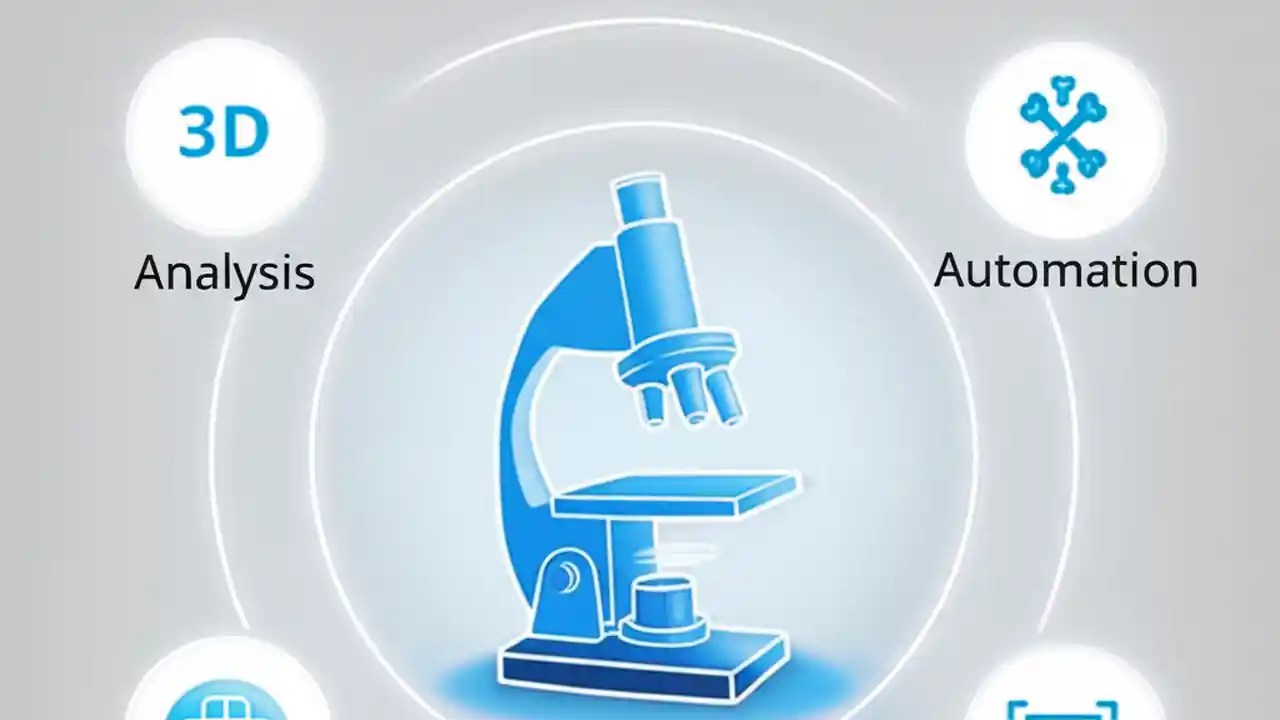 3D

Analysis

Automation