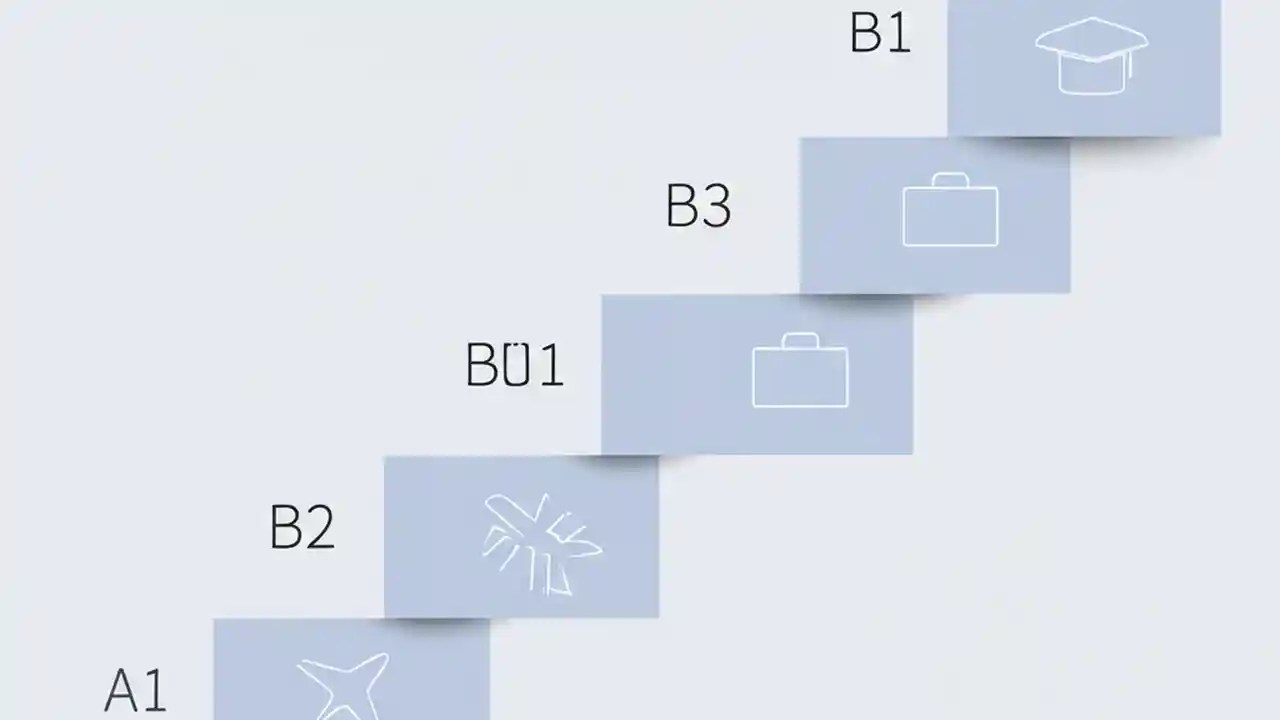 B1

B3

BÜ1

B2

A1