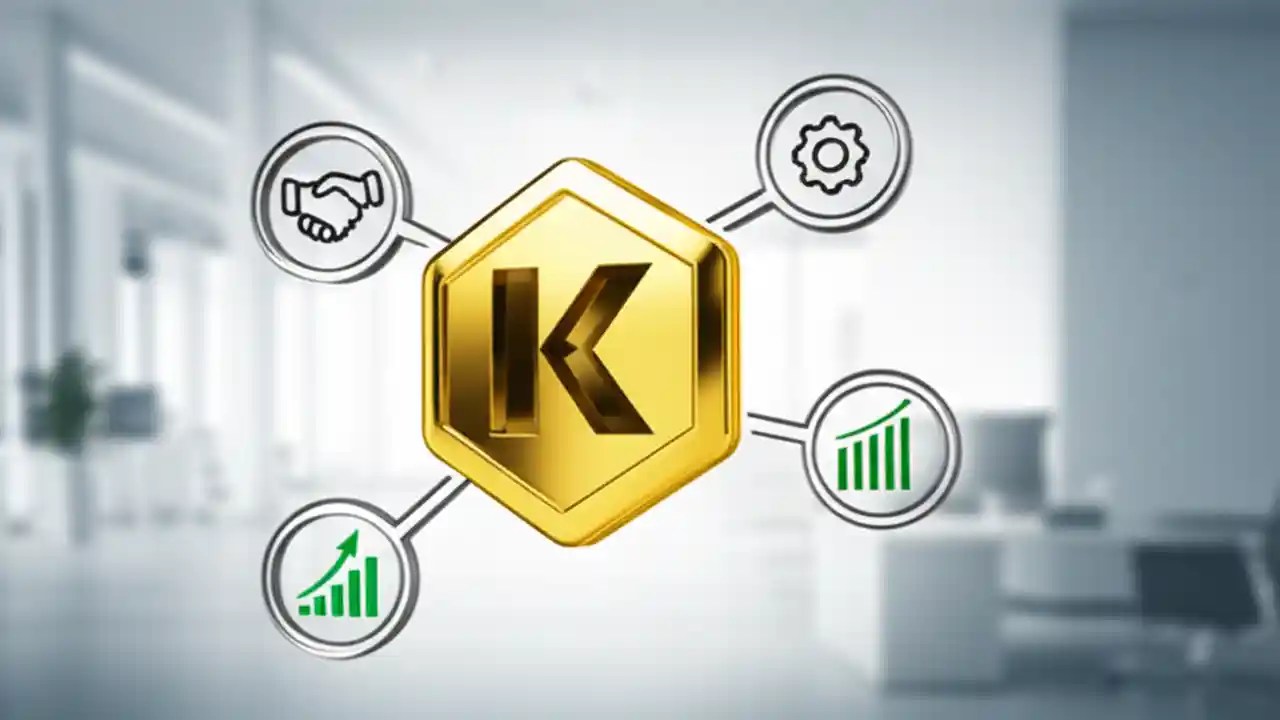 K