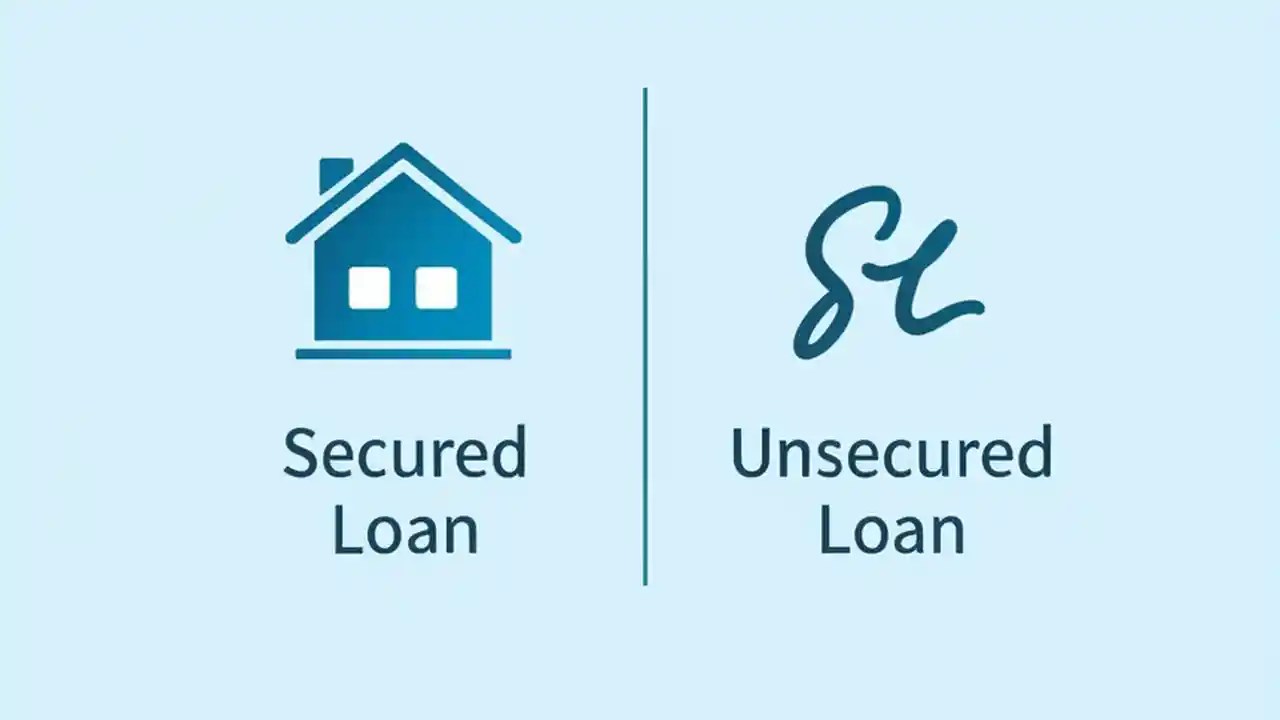 Secured Loan

Unsecured Loan