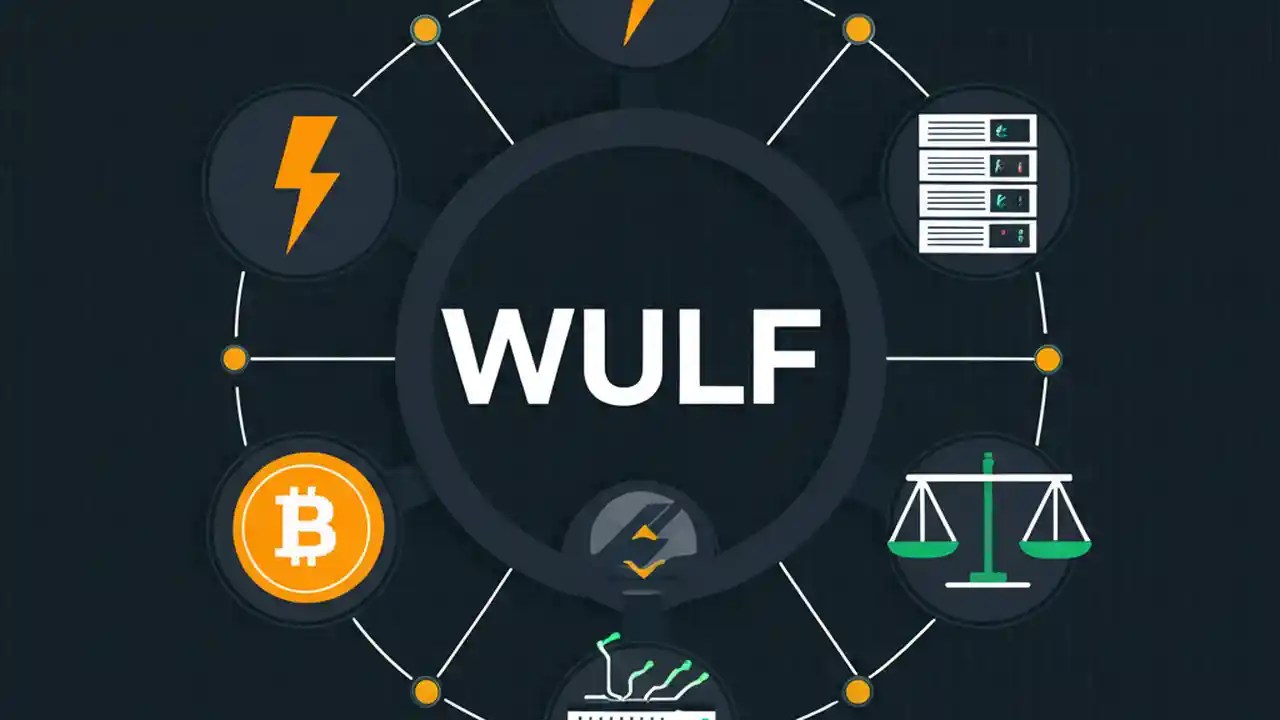 WULF