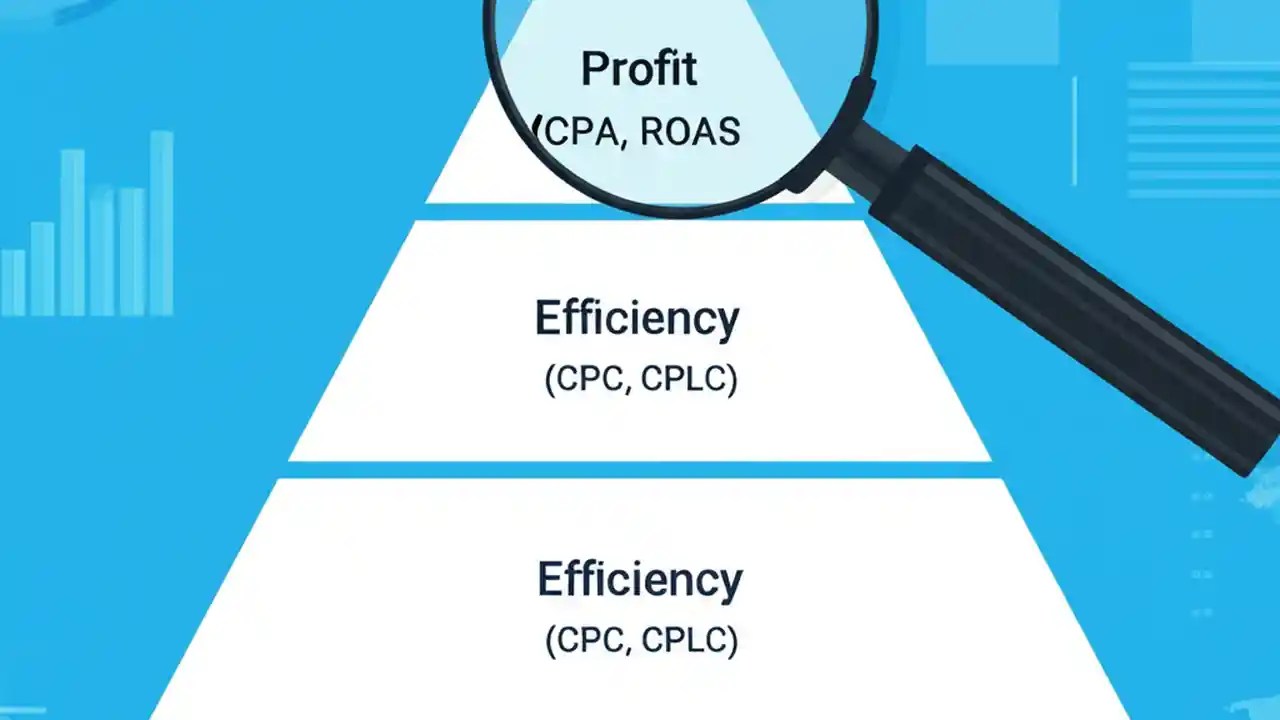 Profit
(CPA, ROAS

Efficiency
(CPC, CPLC)

Efficiency
(CPC, CPLC)