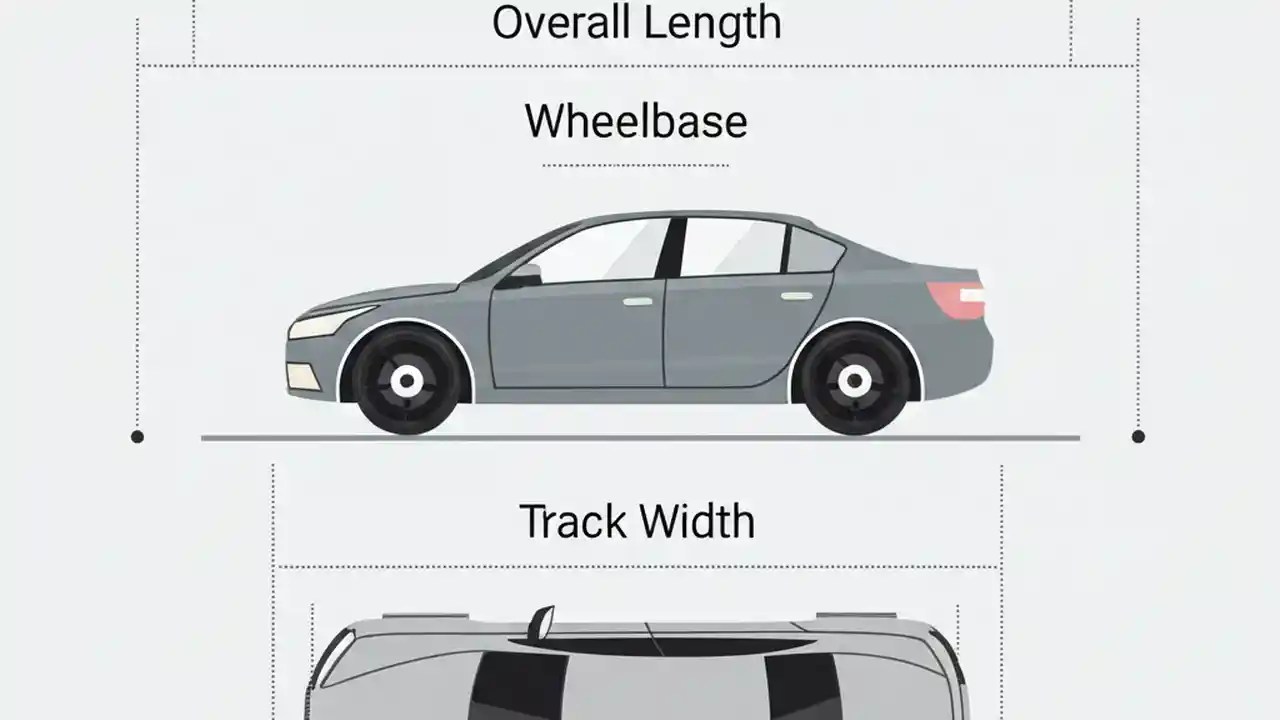 Overall Length

Wheelbase

Track Width