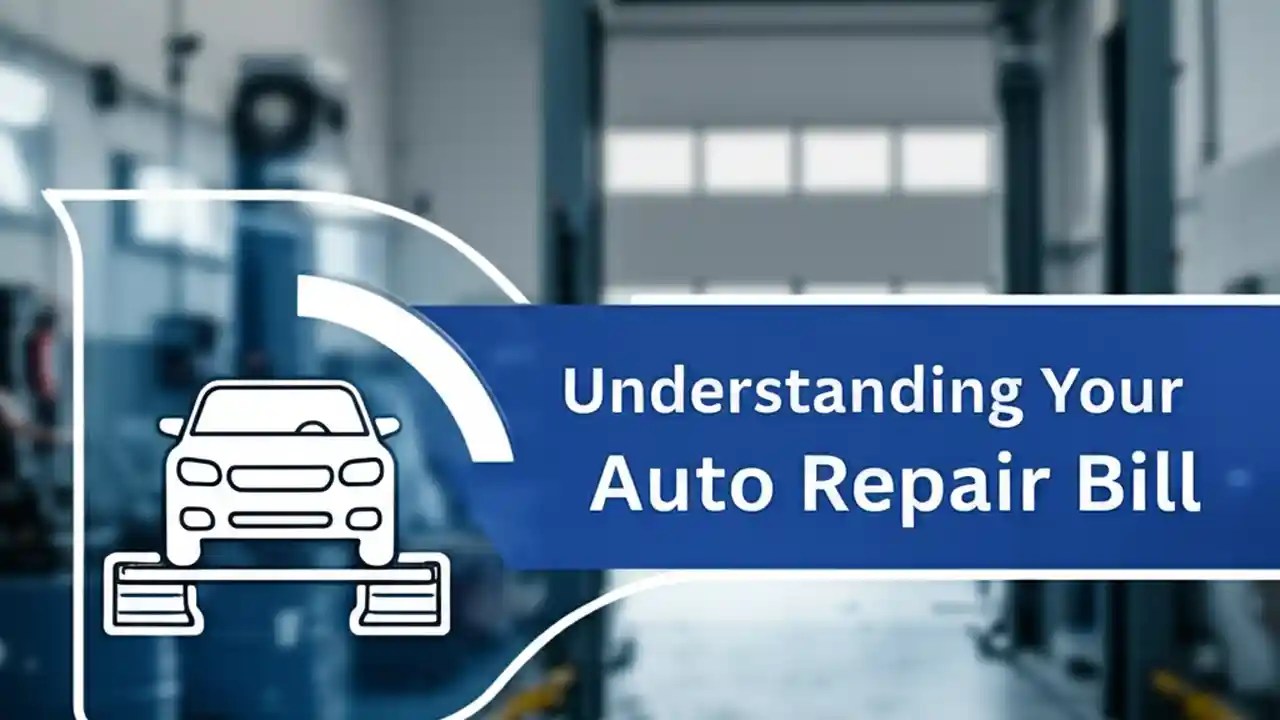 Understanding Your
Auto Repair Bill