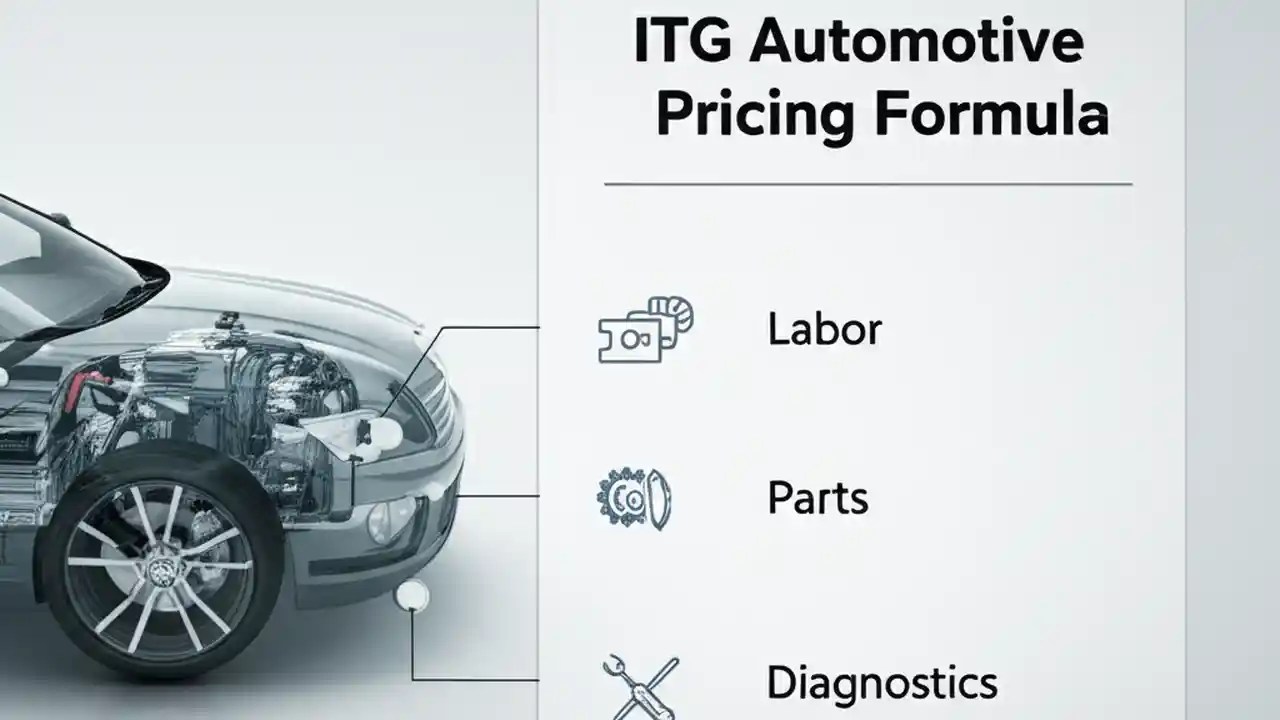 ITG Automotive Pricing Formula

Labor

Parts

Diagnostics