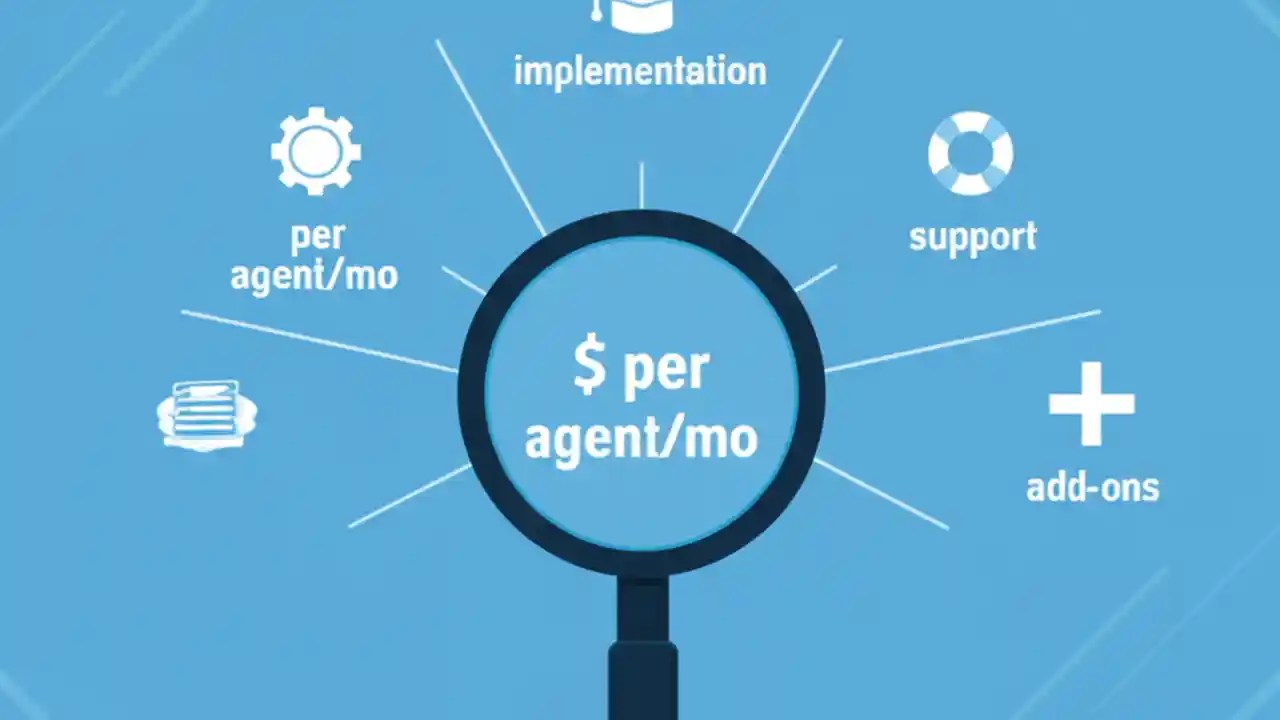 implementation

per agent/mo

support

$ per agent/mo

add-ons