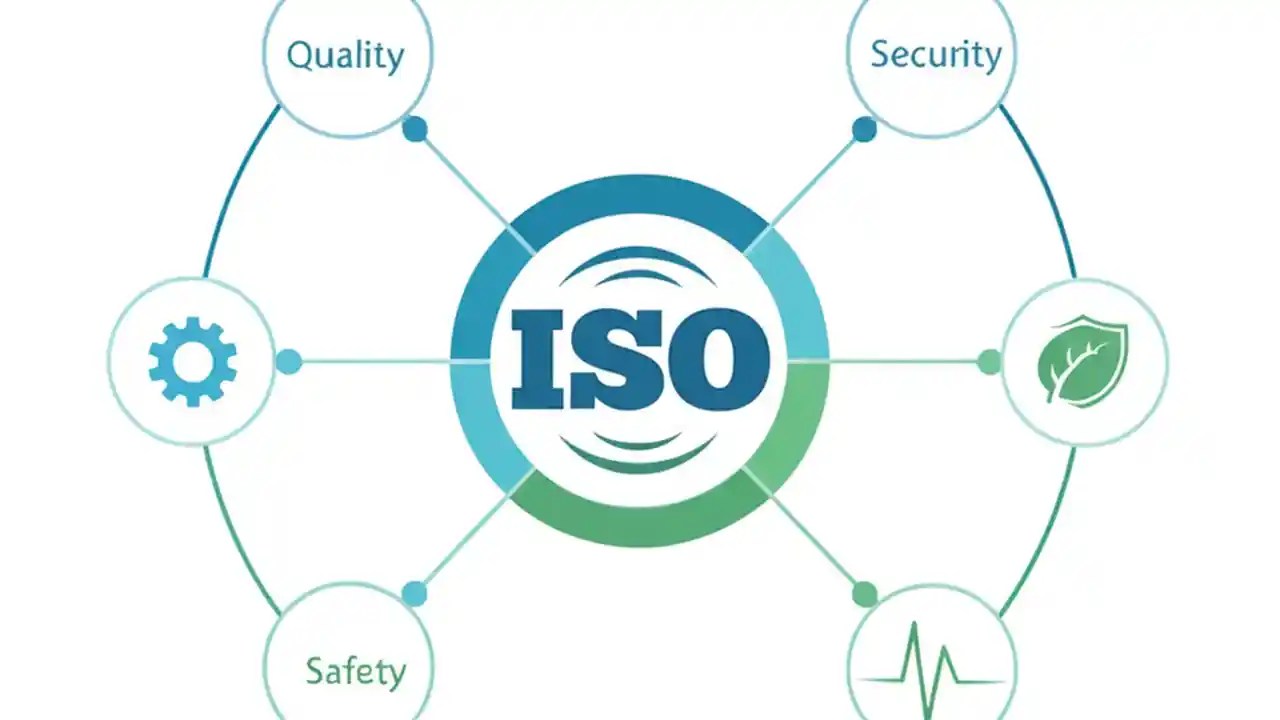 Quality

Security

ISO

Safety