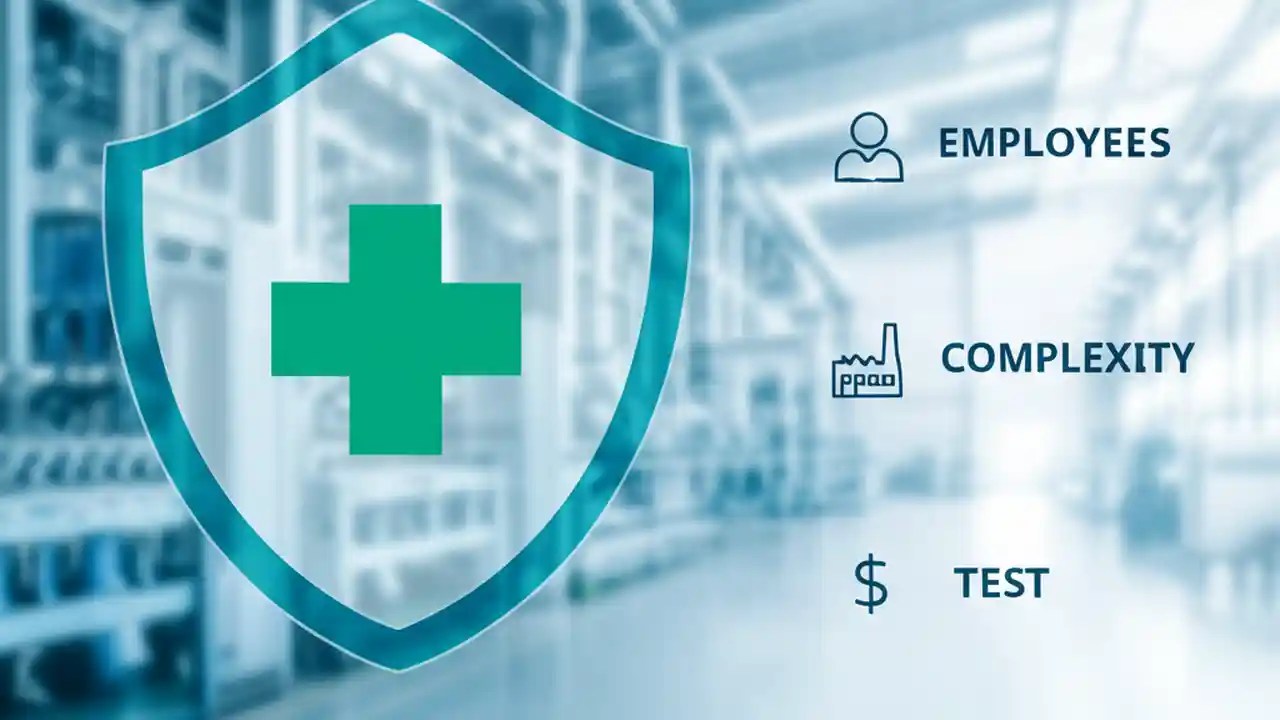 EMPLOYEES

COMPLEXITY

$ TEST