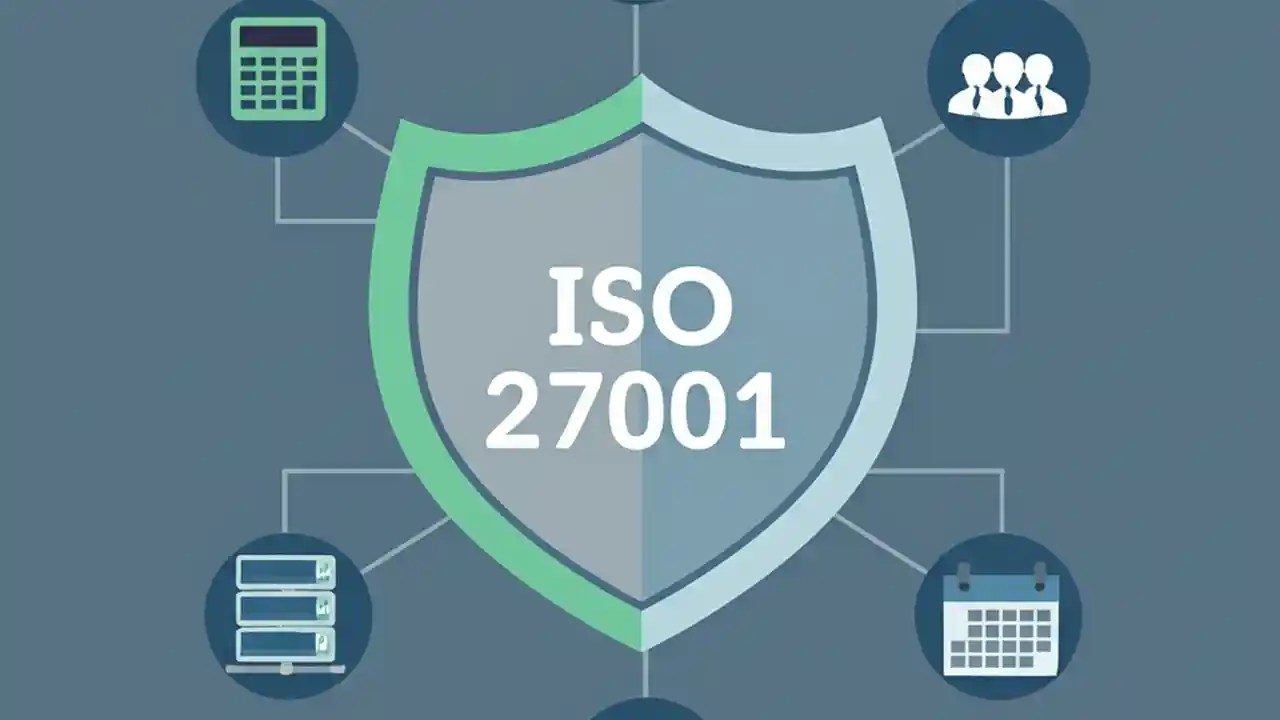 ISO
27001