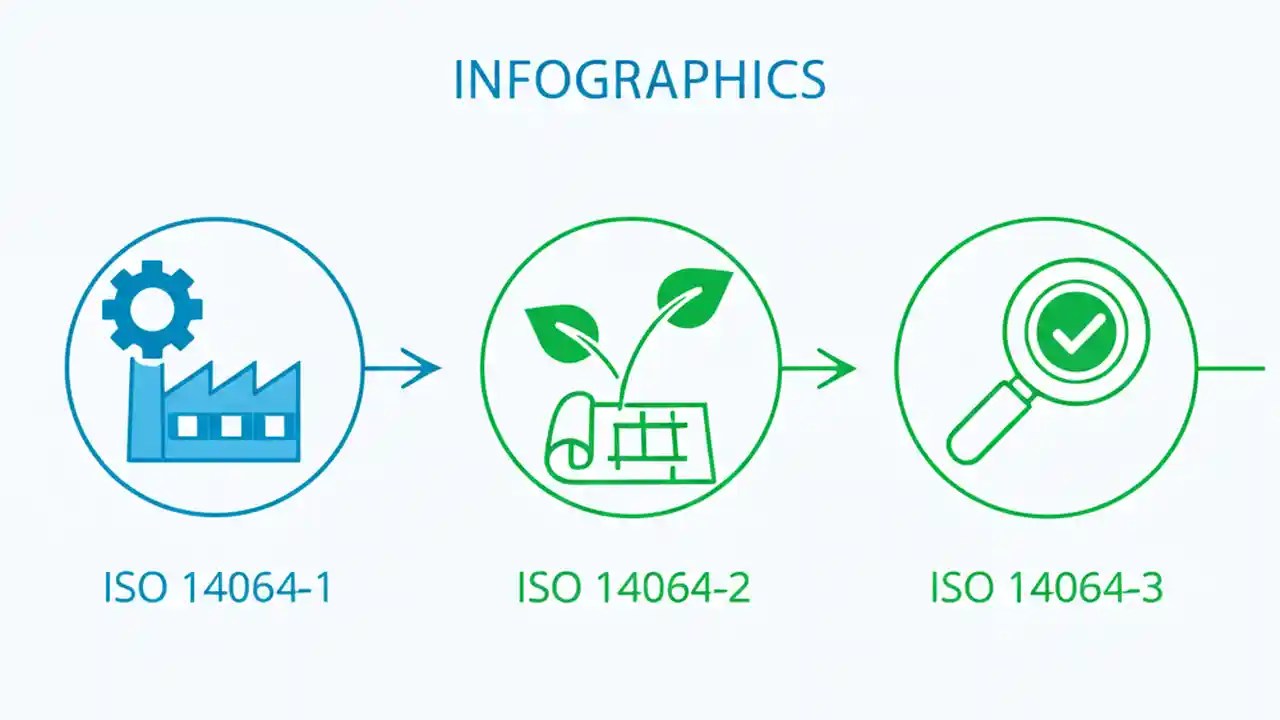 INFOGRAPHICS

ISO 14064-1

ISO 14064-2

ISO 14064-3