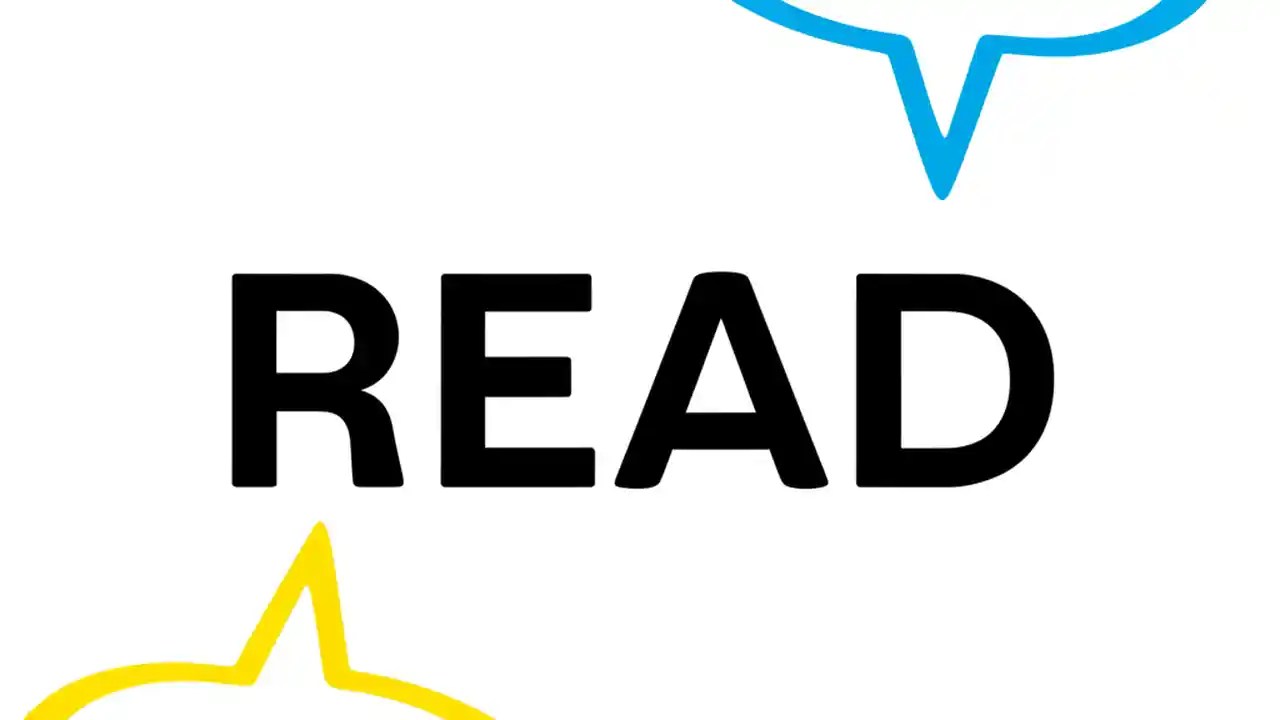 READ