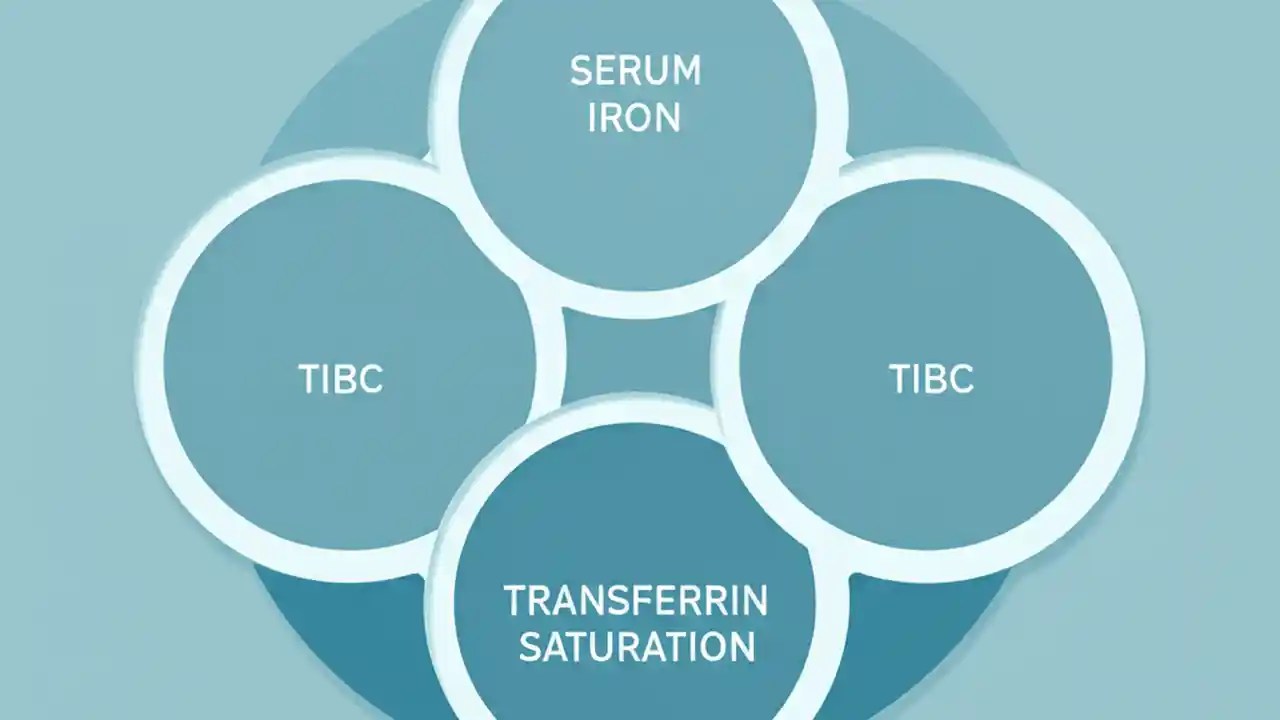 SERUM IRON

TIBC

TIBC

TRANSFERRIN SATURATION