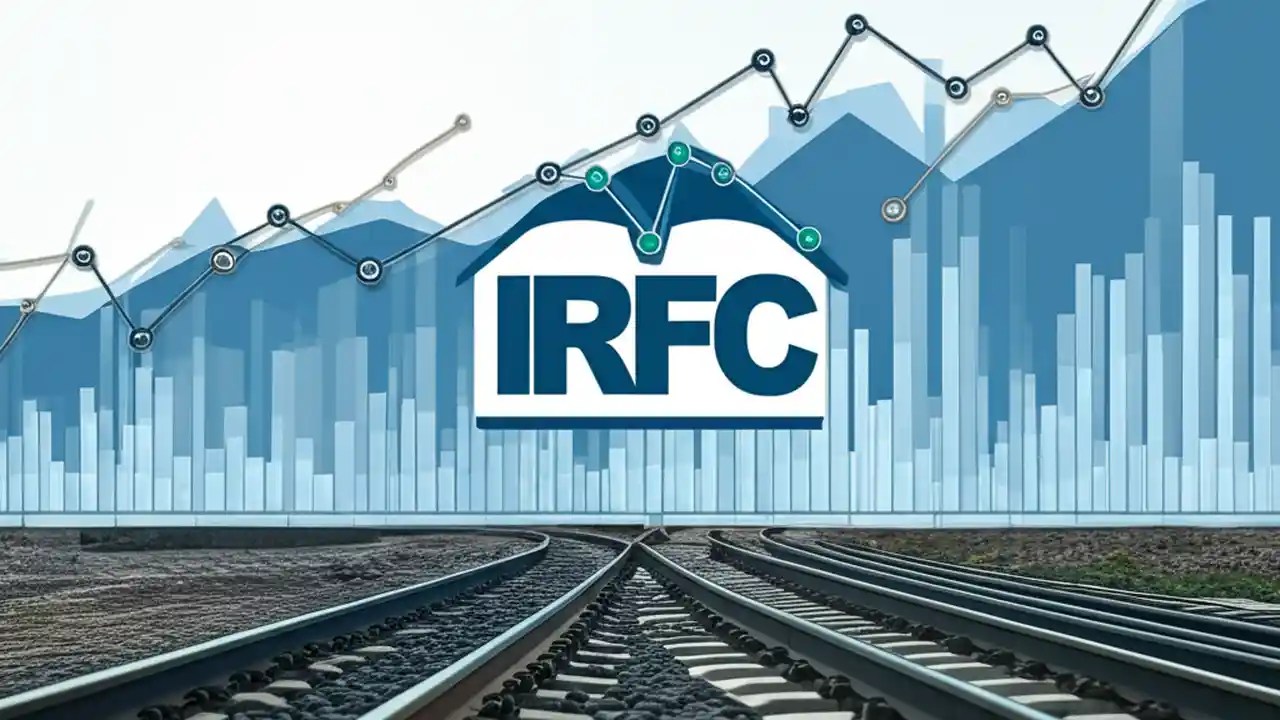 IRFC