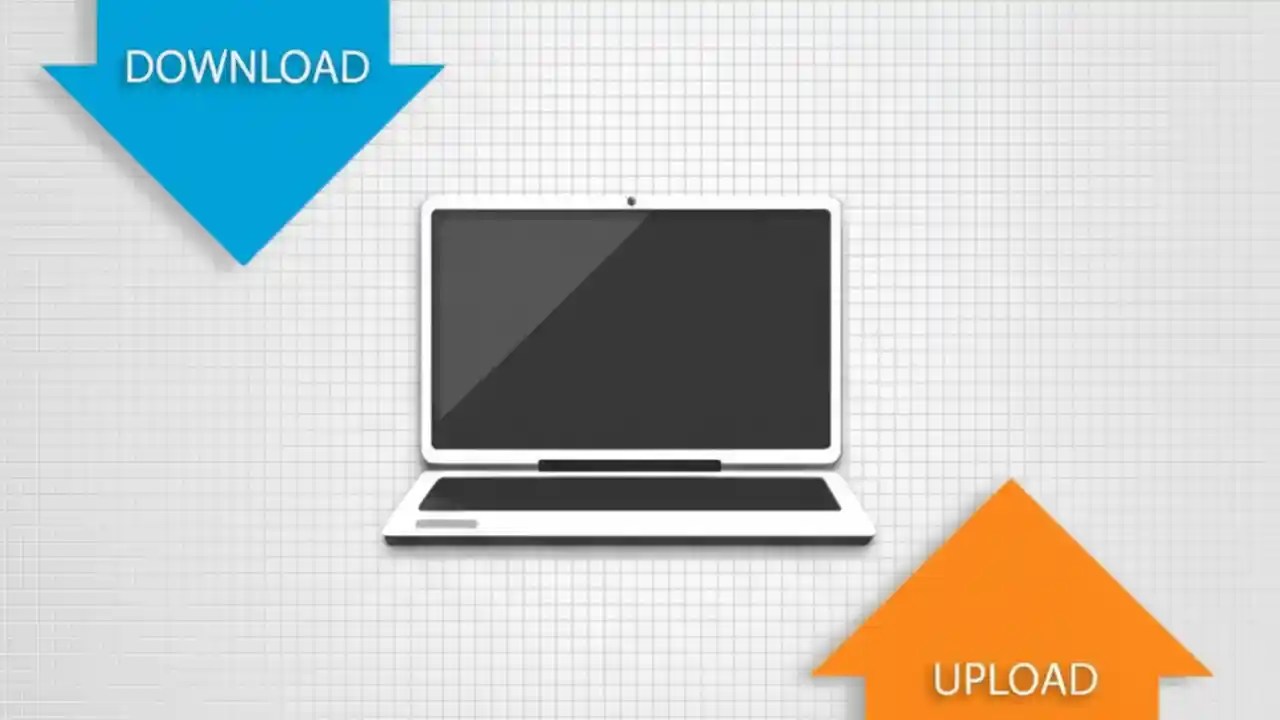 DOWNLOAD

UPLOAD