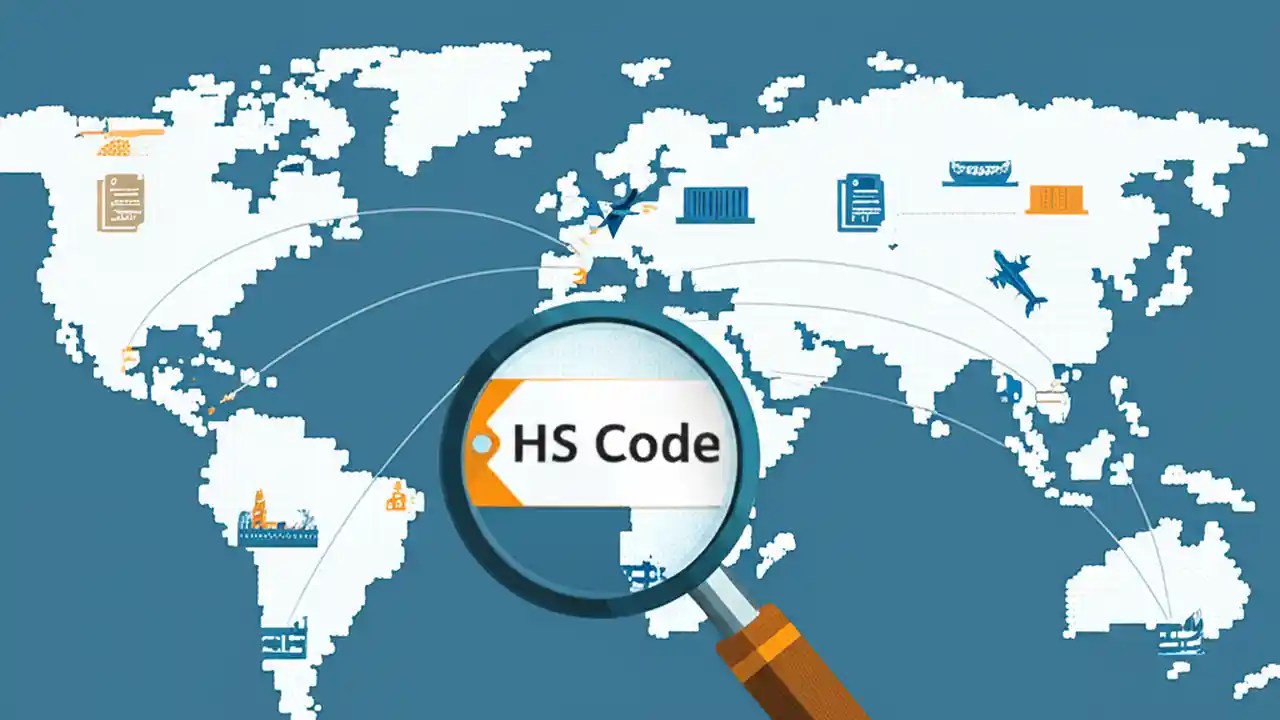 HS Code