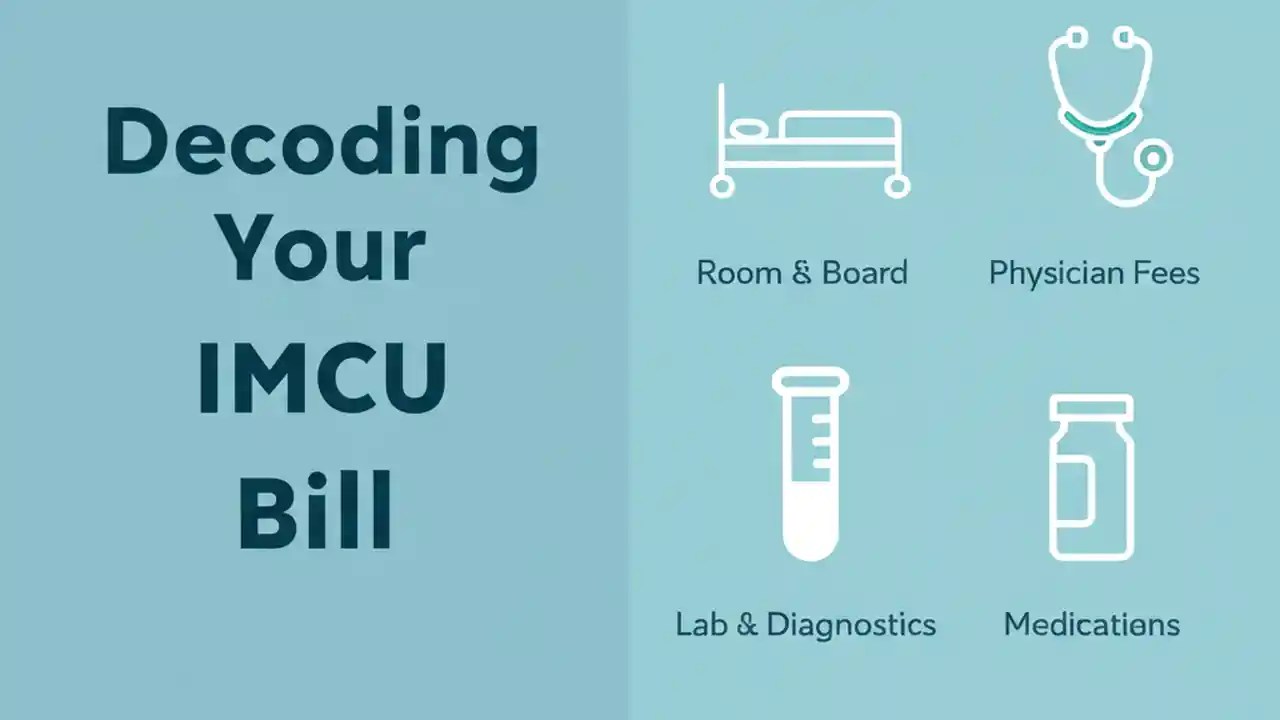 Decoding Your IMCU Bill

Room & Board

Physician Fees

Lab & Diagnostics

Medications