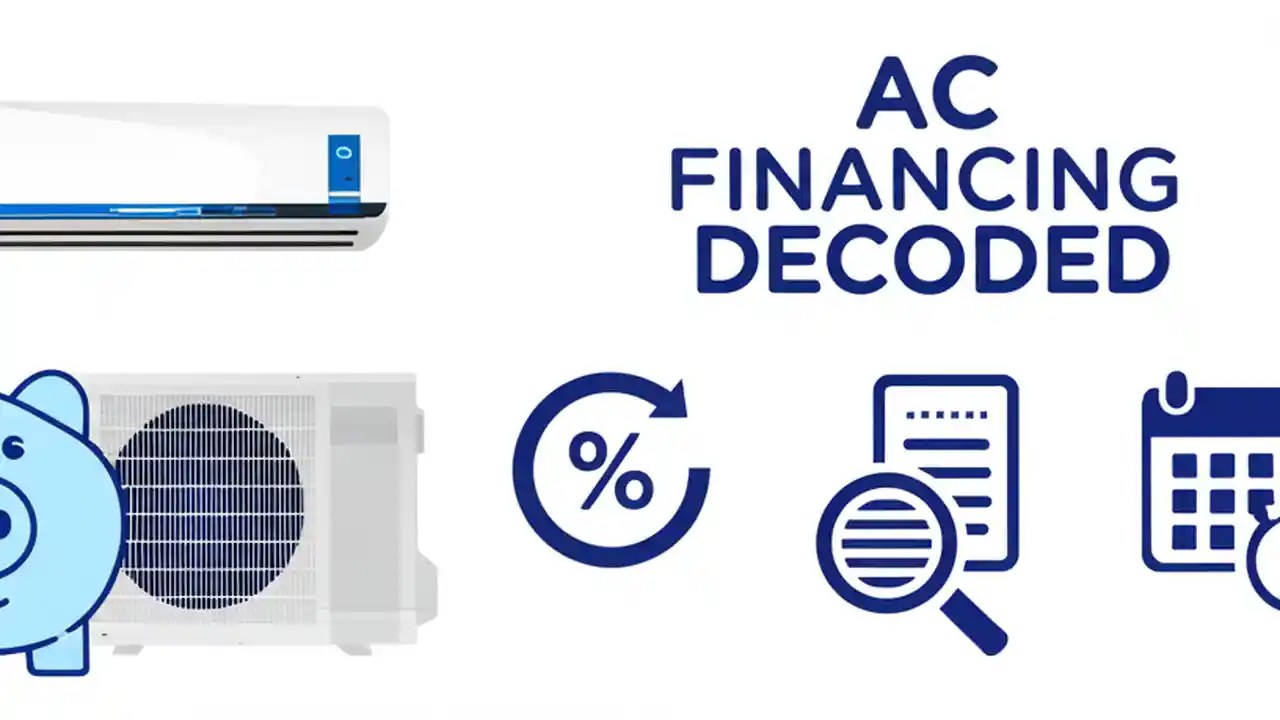 AC
FINANCING
DECODED

%