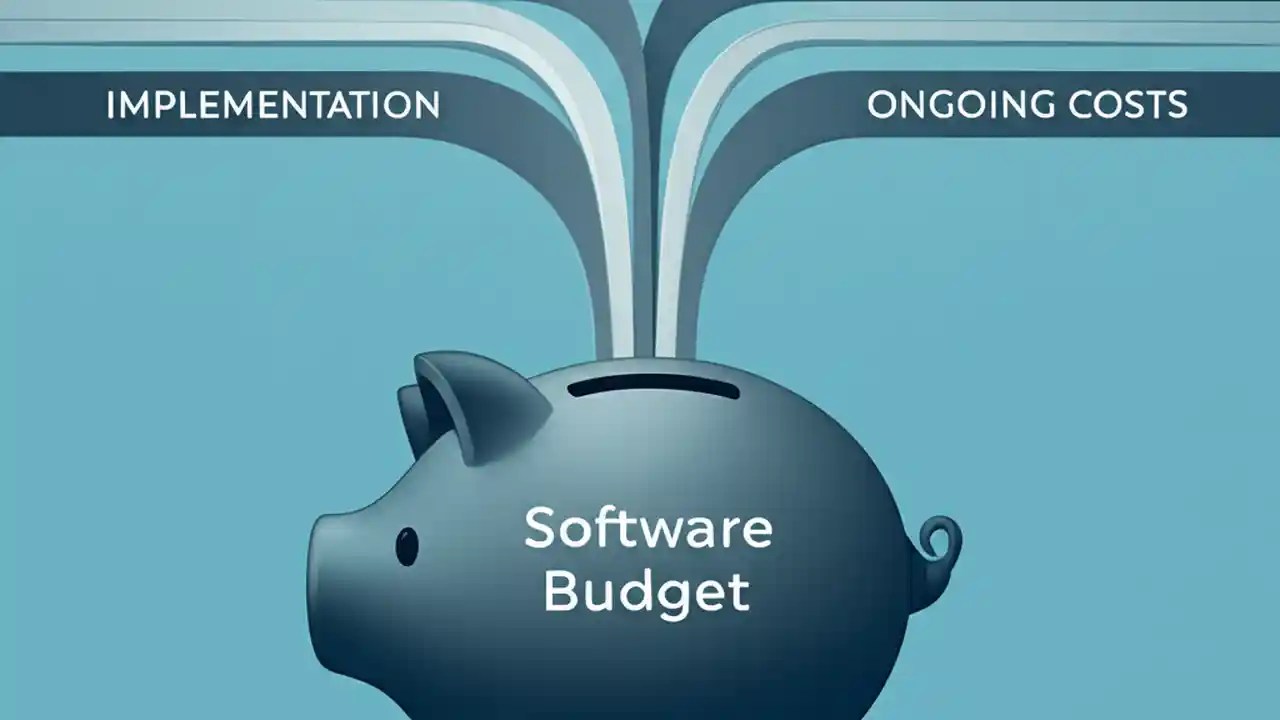 IMPLEMENTATION

ONGOING COSTS

Software Budget