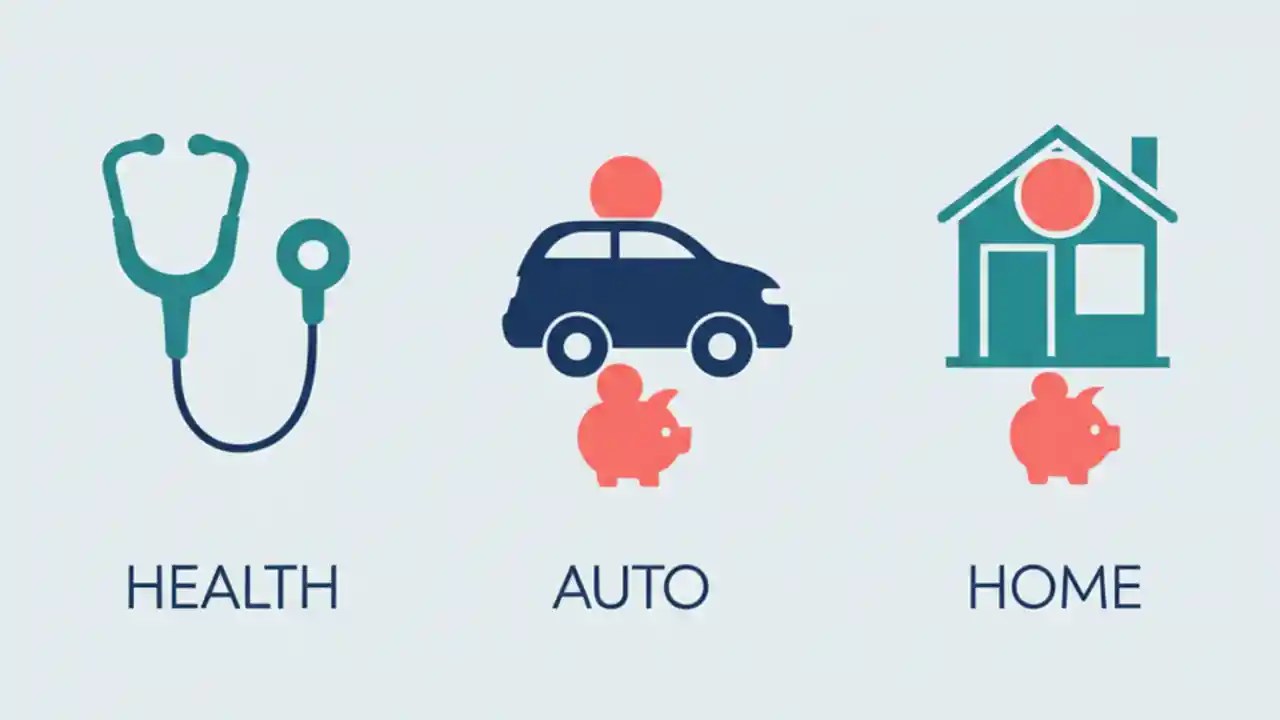 HEALTH

AUTO

HOME