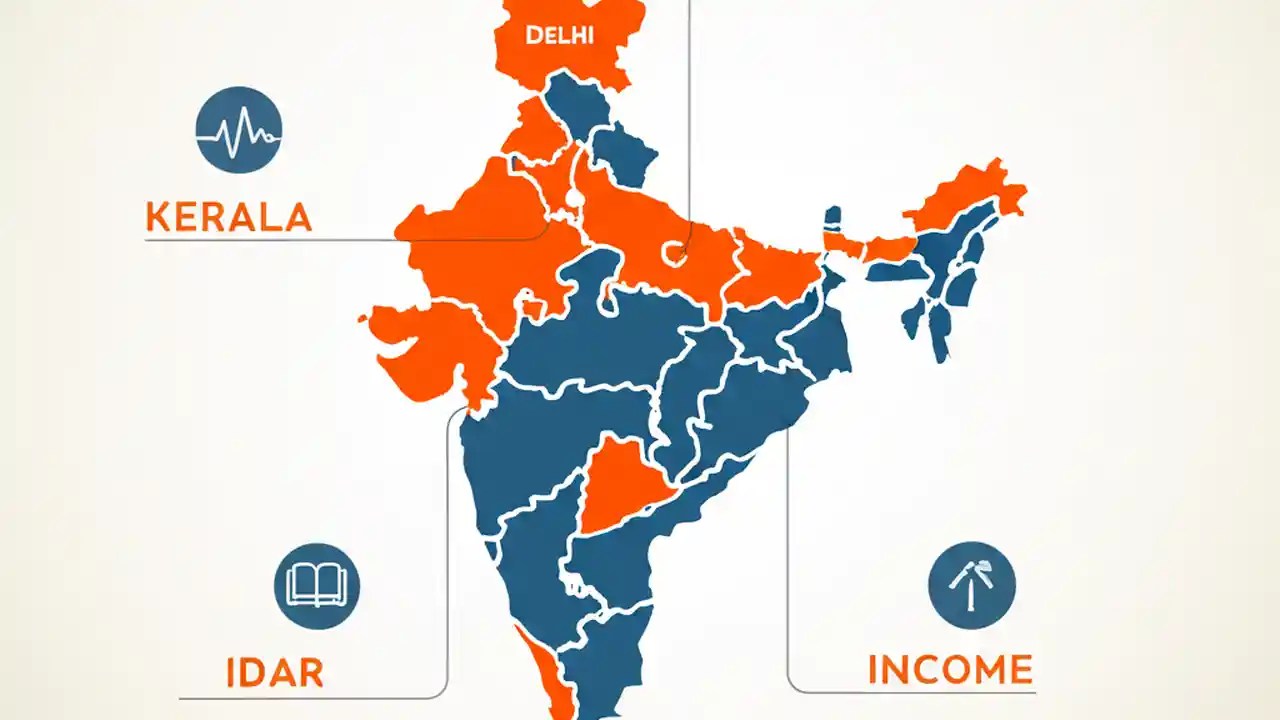 DELHI

KERALA

IDAR

INCOME