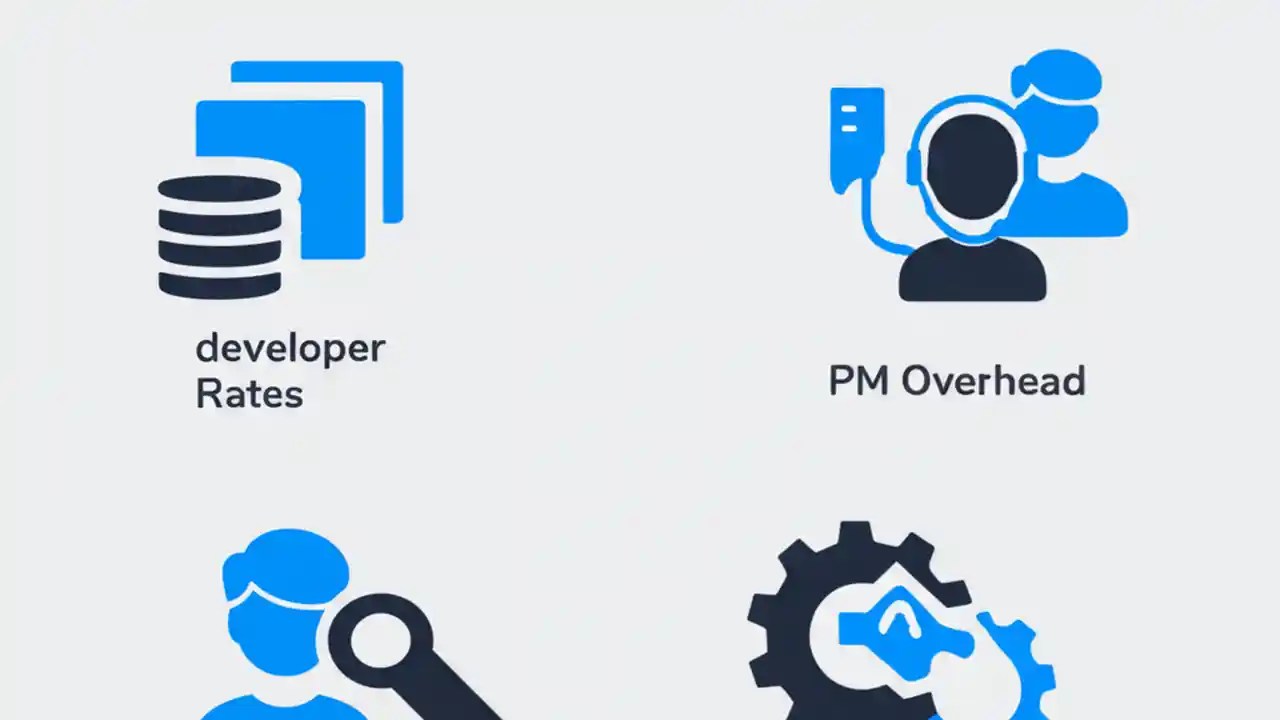 developer Rates

PM Overhead