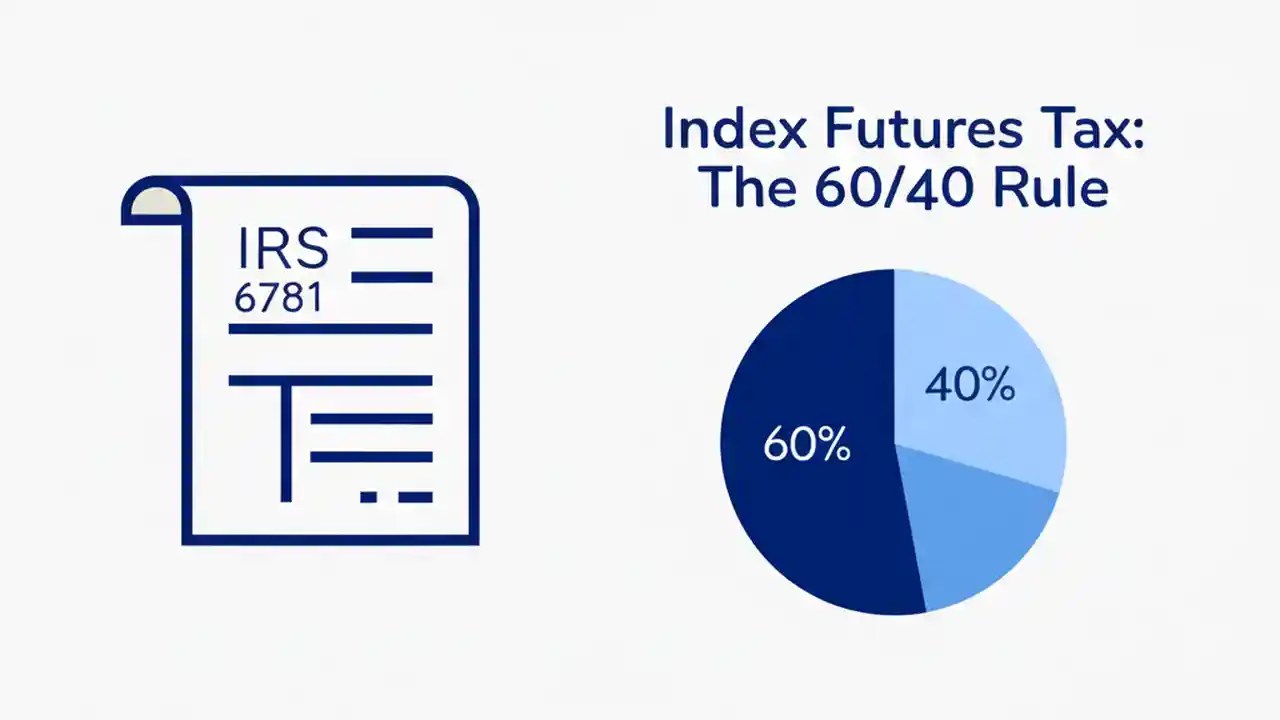 IRS
6781

Index Futures Tax:
The 60/40 Rule

40%

60%