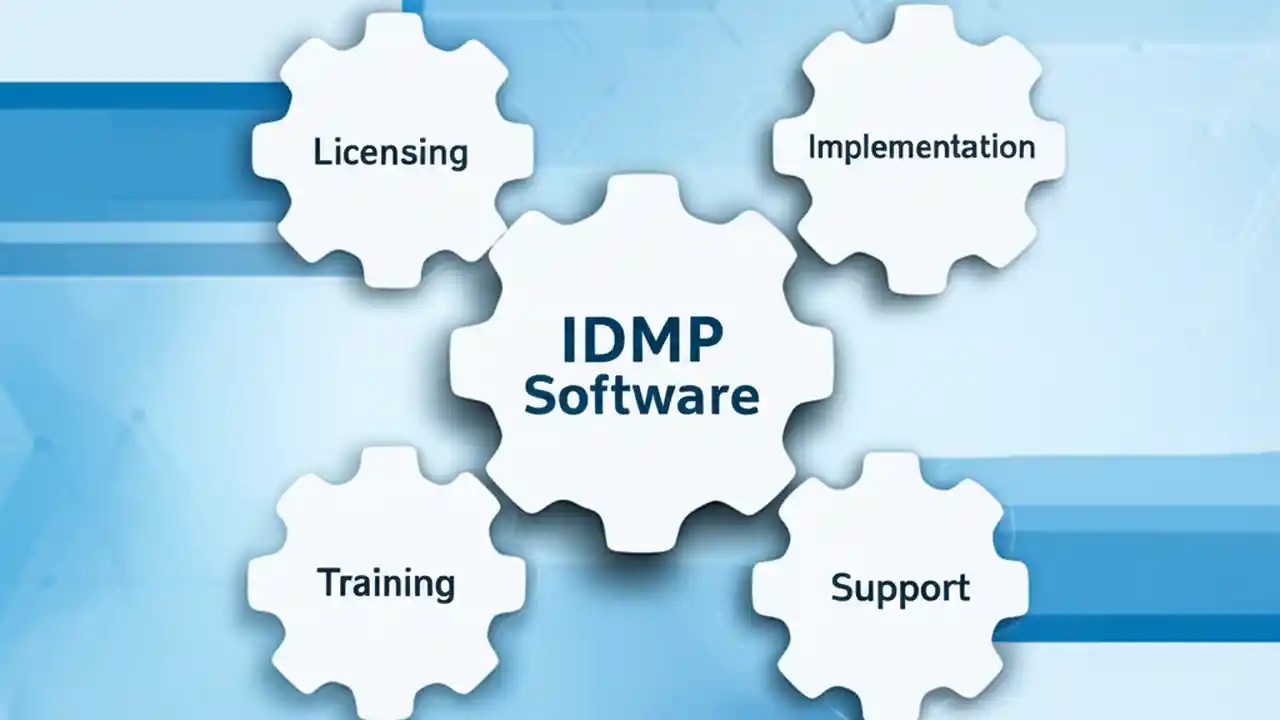 Licensing

Implementation

IDMP
Software

Training

Support