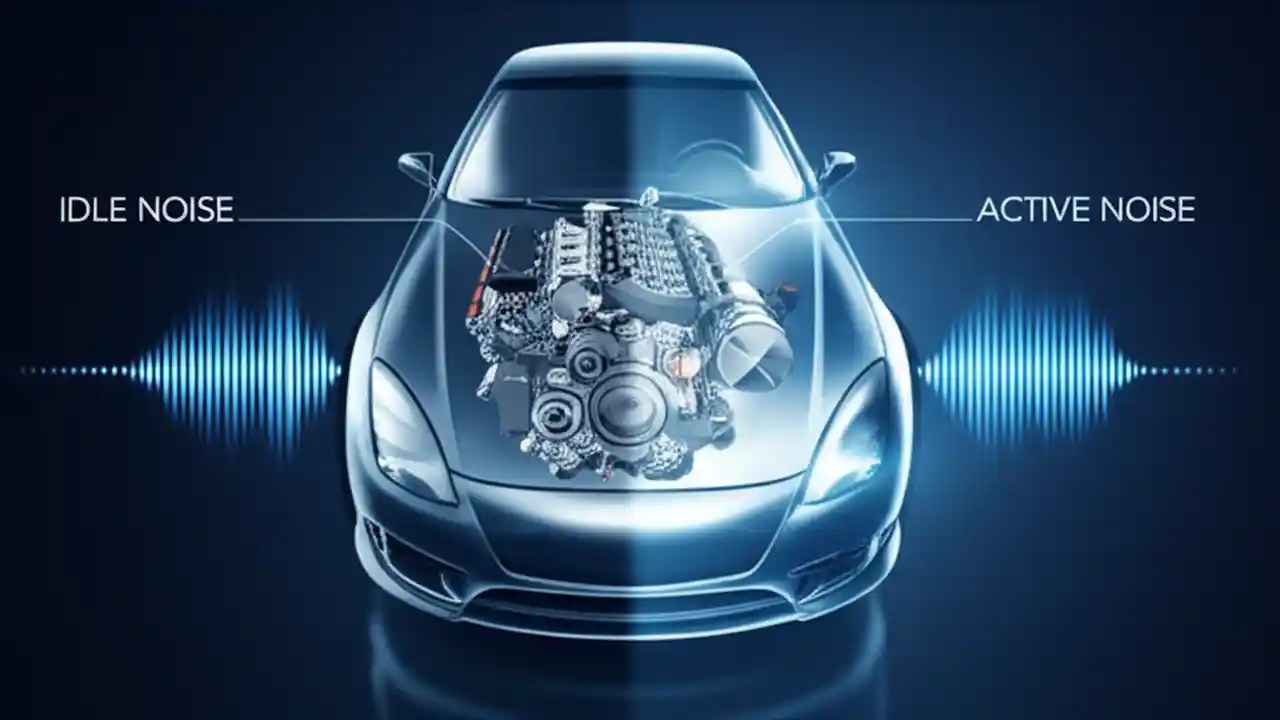 IDLE NOISE

ACTIVE NOISE