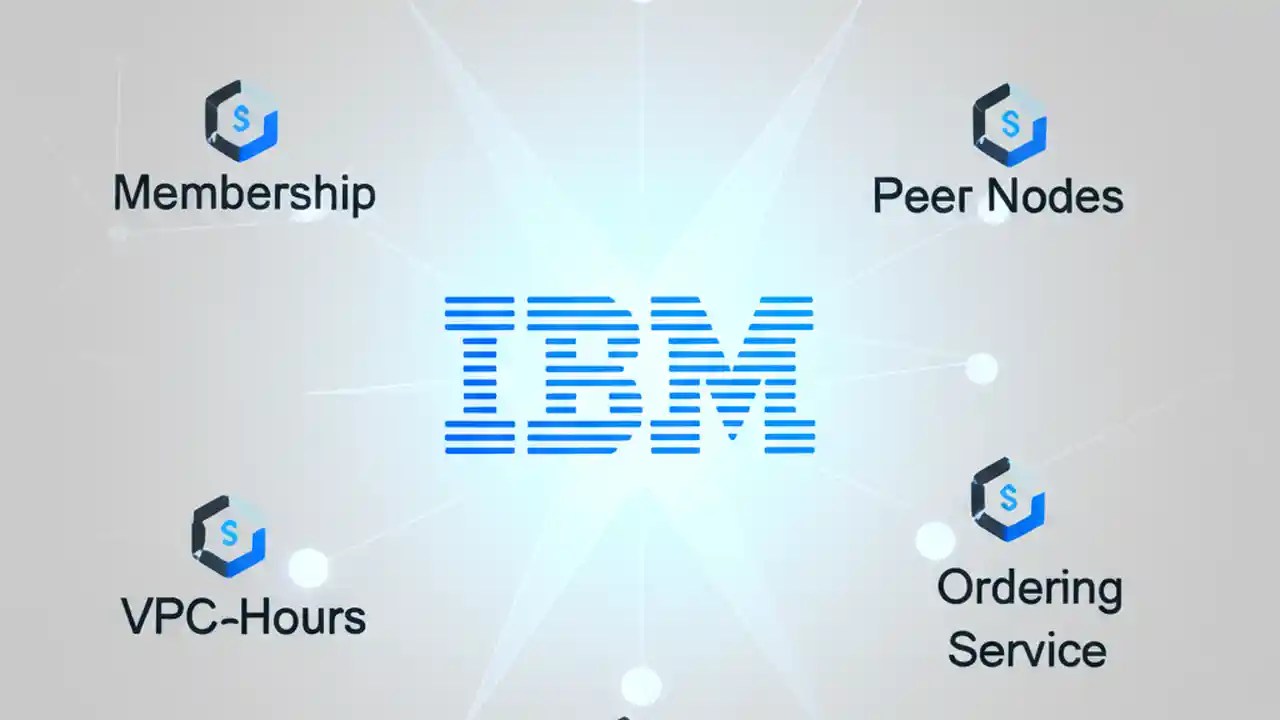 $
Membership

$
Peer Nodes

IBM

$
VPC-Hours

$
Ordering Service