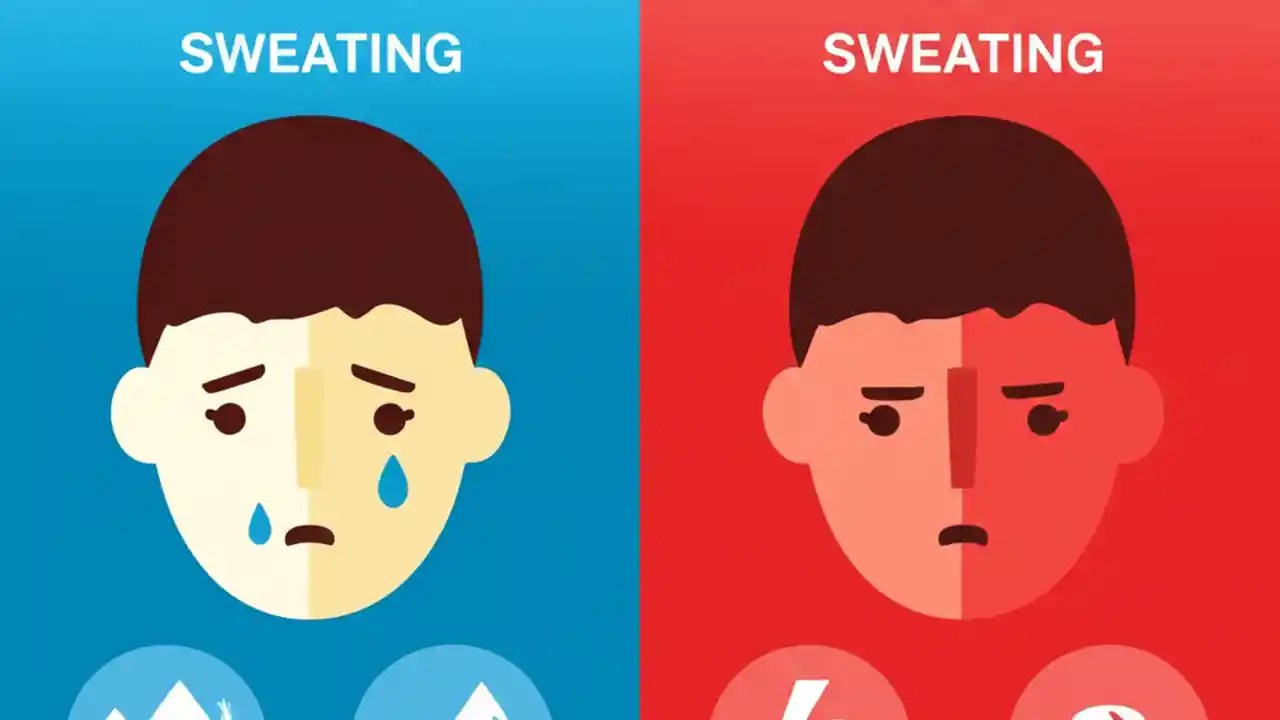 SWEATING

SWEATING