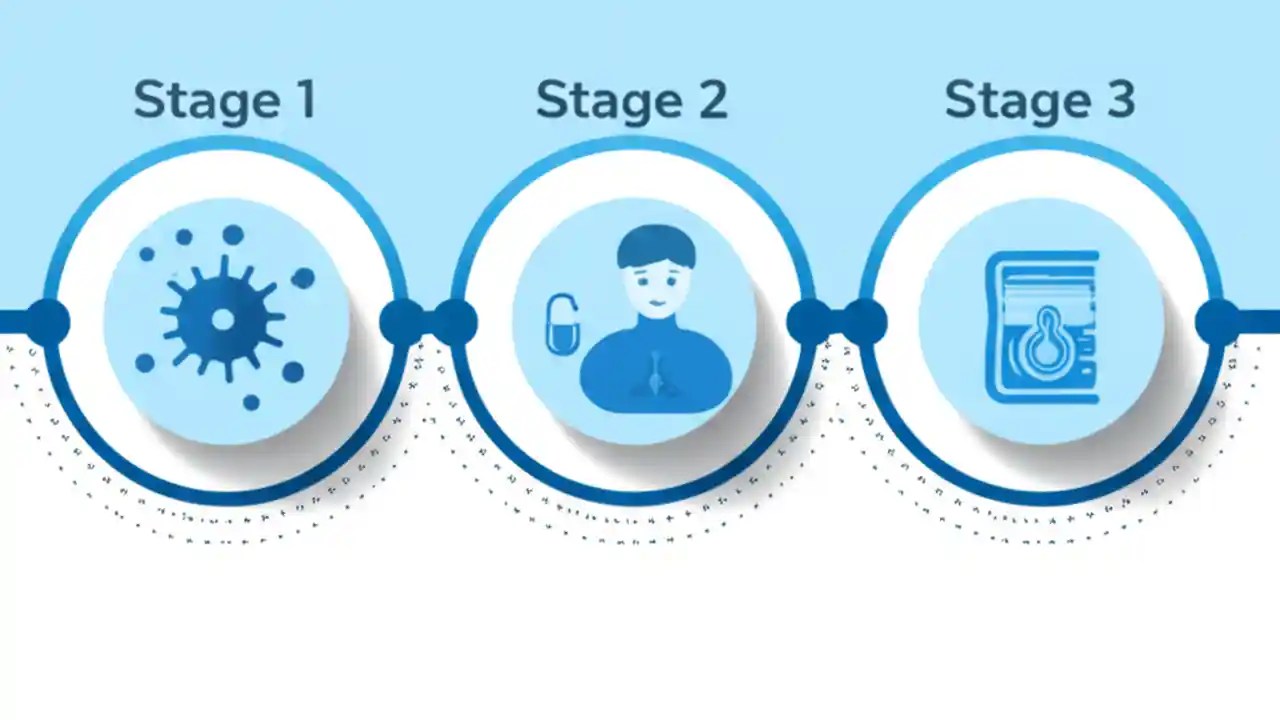 Stage 1

Stage 2

Stage 3