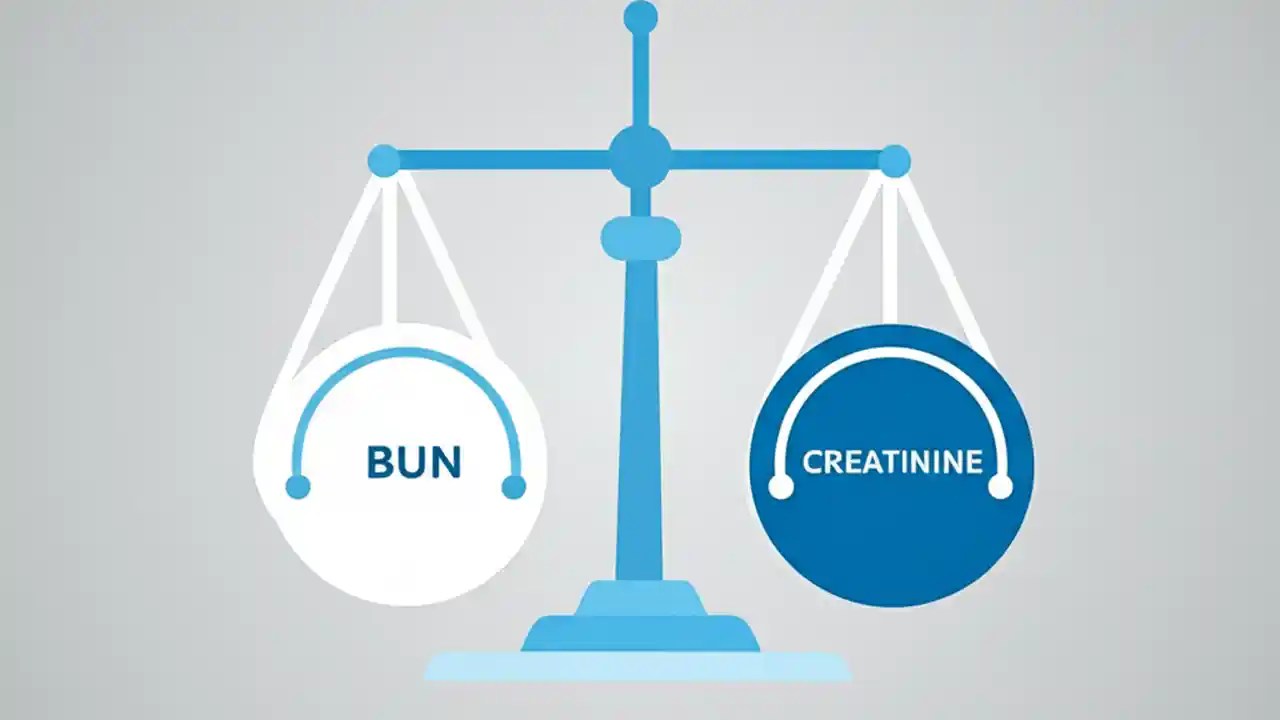 BUN

CREATININE