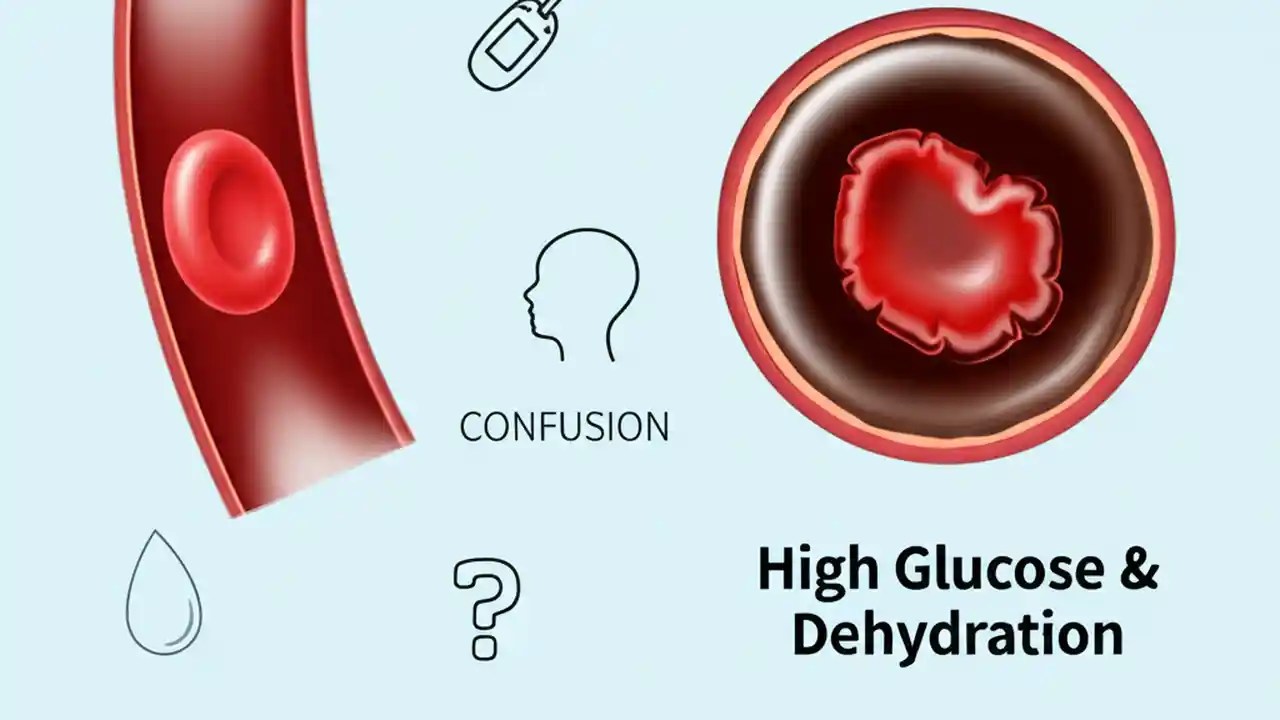 CONFUSION

?

High Glucose &
Dehydration