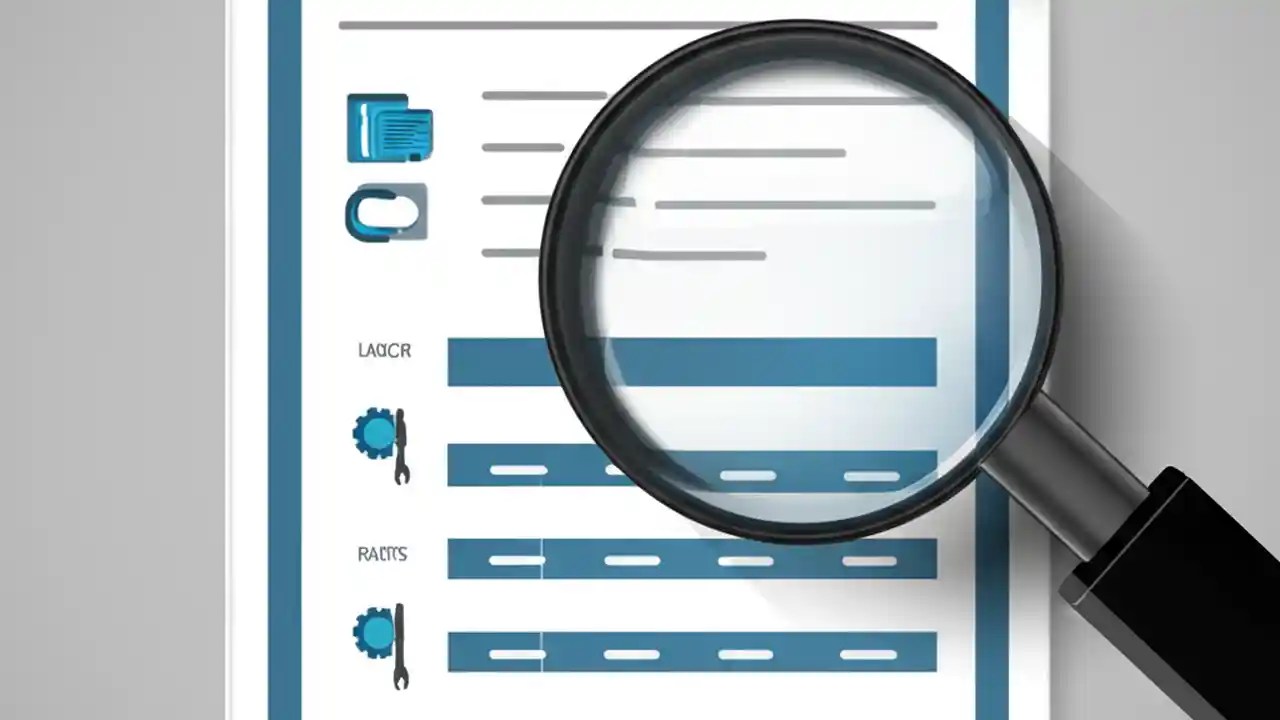 LAUCR

RALTS