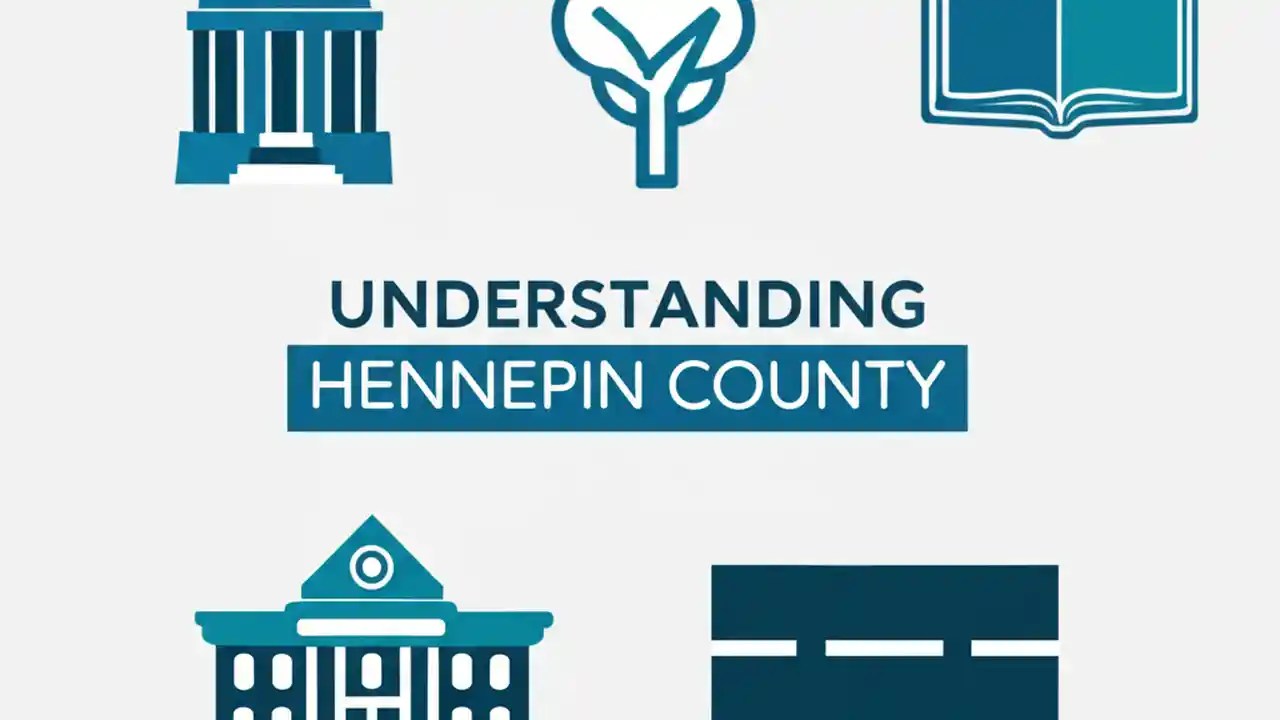 UNDERSTANDING
HENNEPIN COUNTY