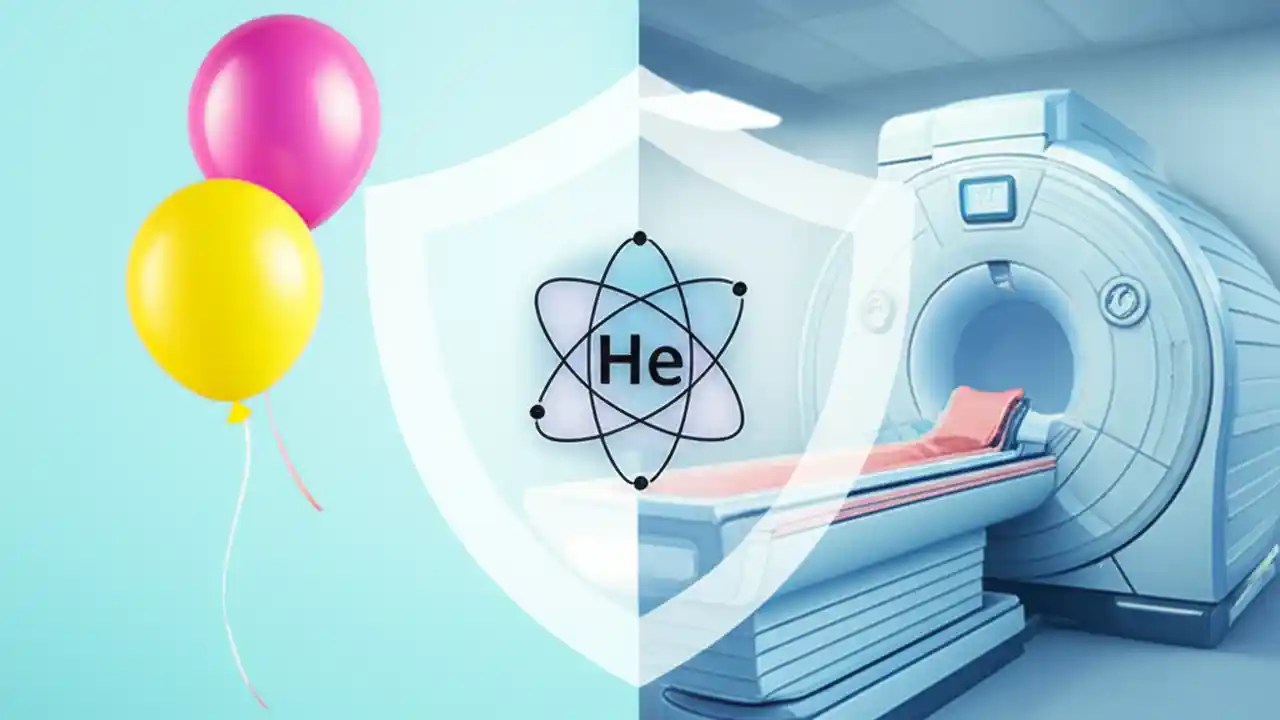 He