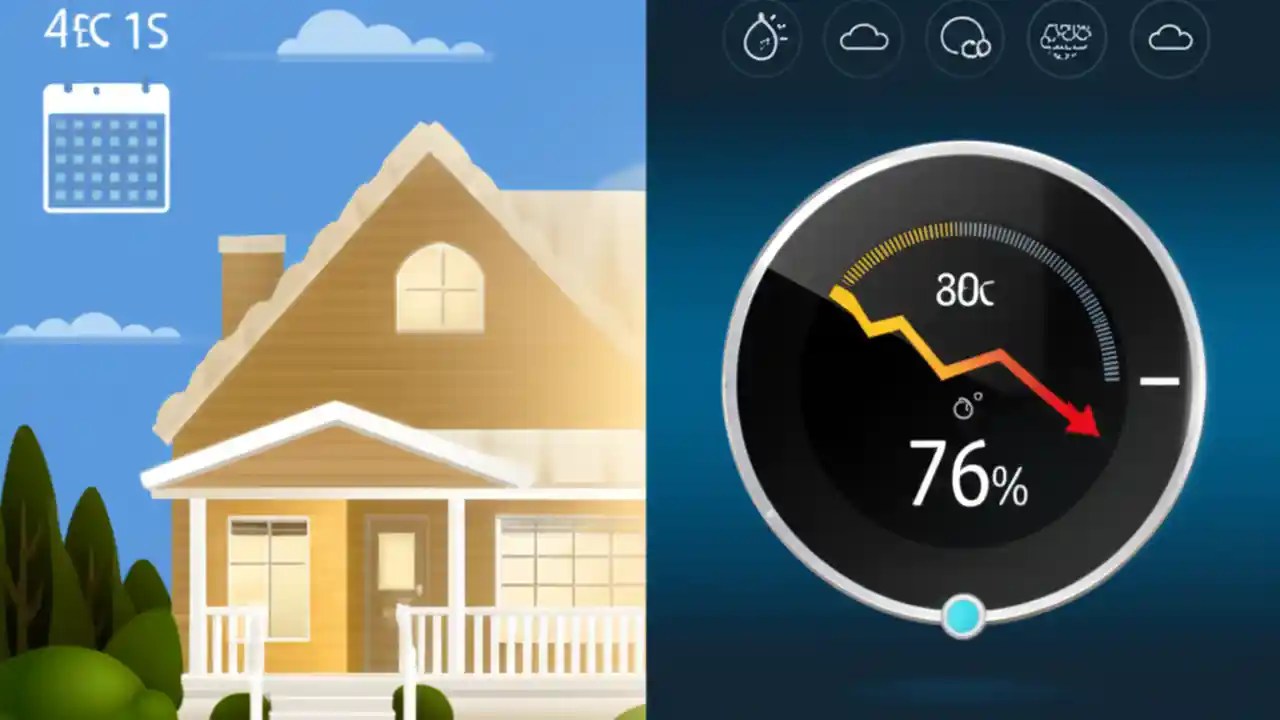 4EC 1S

80c

76%