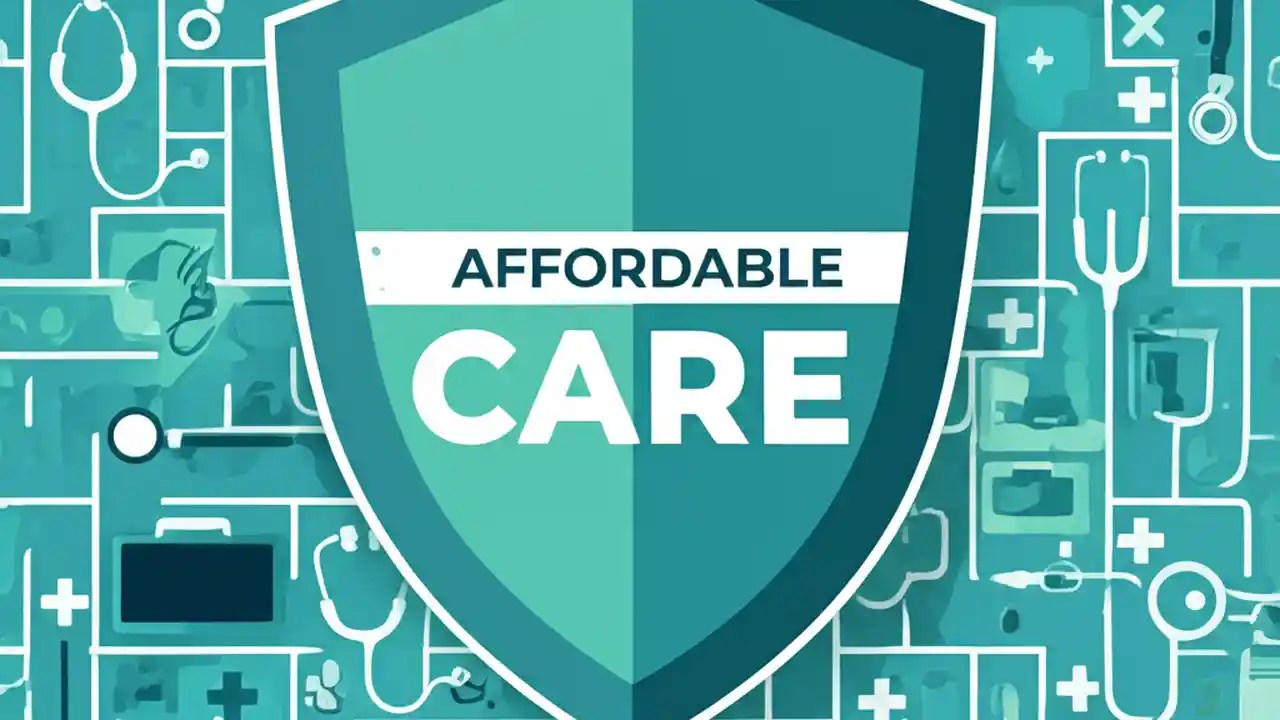 AFFORDABLE
CARE