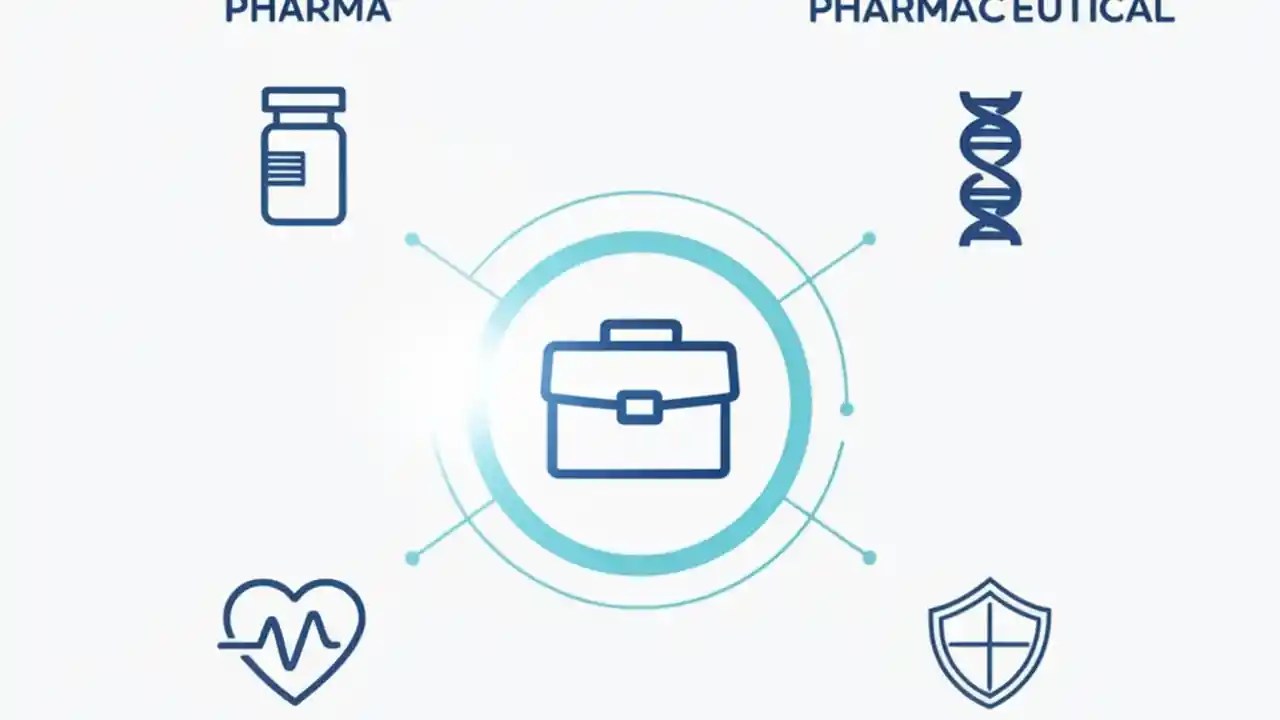 PHARMA

PHARMACEUTICAL